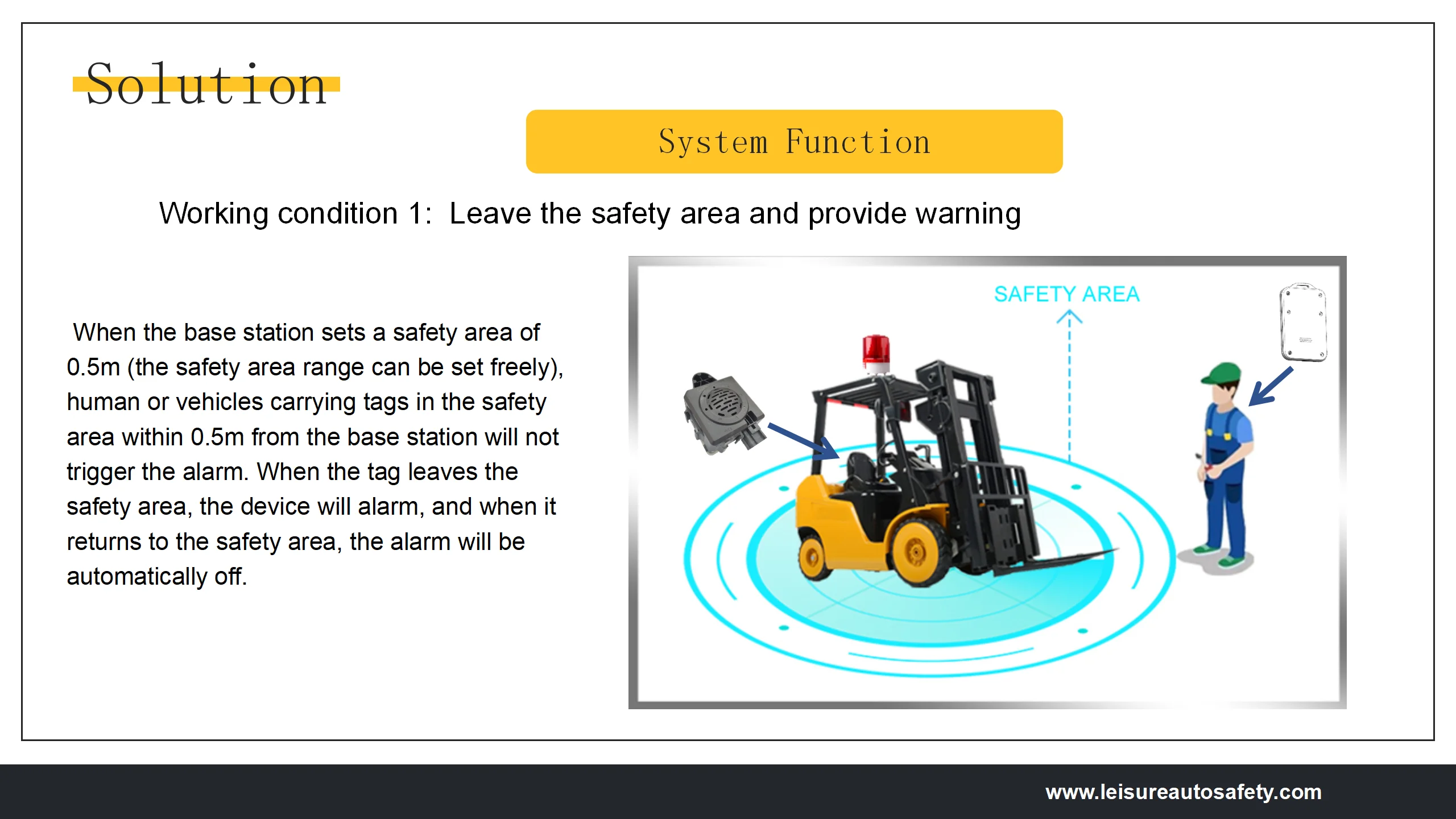 Solution

System Function

Working condition 1: Leave the safety area and provide warning

When the base station sets a safety area of 0.5m (the safety area range can be set freely), human or vehicles carrying tags in the safety area within 0.5m from the base station will not trigger the alarm. When the tag leaves the safety area, the device will alarm, and when it returns to the safety area, the alarm will be automatically off.

SAFETY AREA

www.leisureautosafety.com