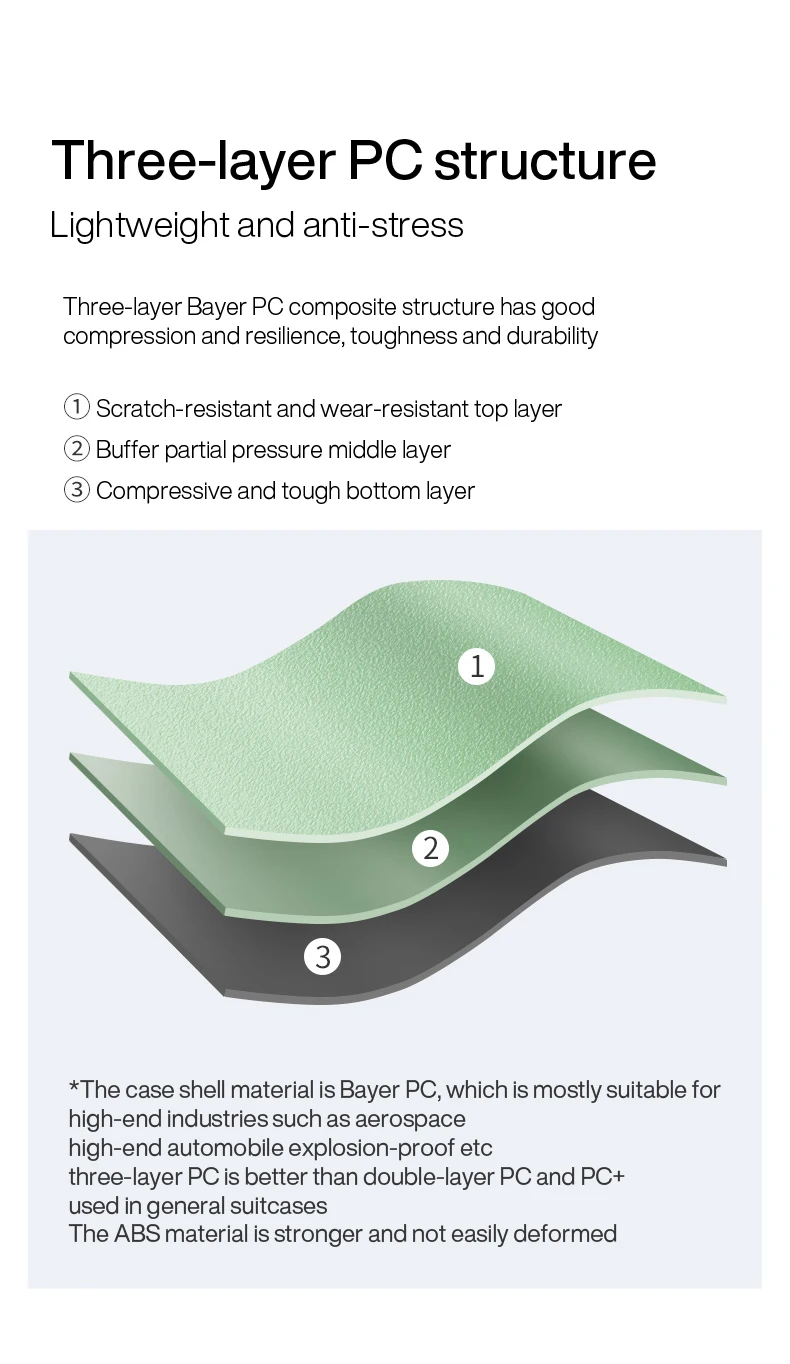 Three-layer PC structure

Lightweight and anti-stress

Three-layer Bayer PC composite structure has good compression and resilience, toughness and durability

① Scratch-resistant and wear-resistant top layer
② Buffer partial pressure middle layer
③ Compressive and tough bottom layer

1

2

3

*The case shell material is Bayer PC, which is mostly suitable for high-end industries such as aerospace
high-end automobile explosion-proof etc
three-layer PC is better than double-layer PC and PC+
used in general suitcases
The ABS material is stronger and not easily deformed