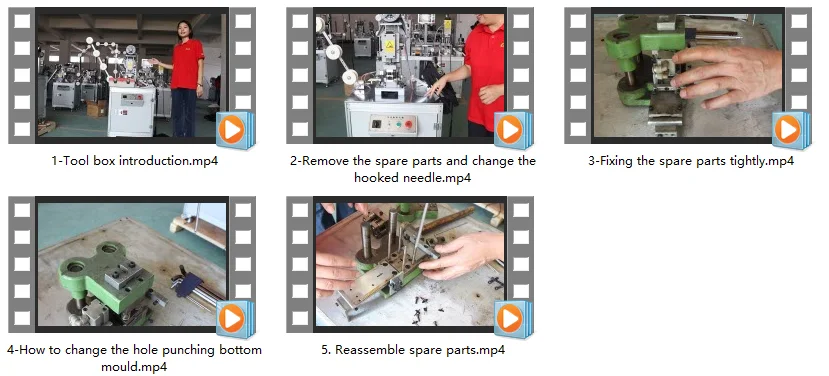 1-Tool box introduction.mp4

2-Remove the spare parts and change the hooked needle.mp4

3-Fixing the spare parts tightly.mp4

4-How to change the hole punching bottom mould.mp4

5. Reassemble spare parts.mp4