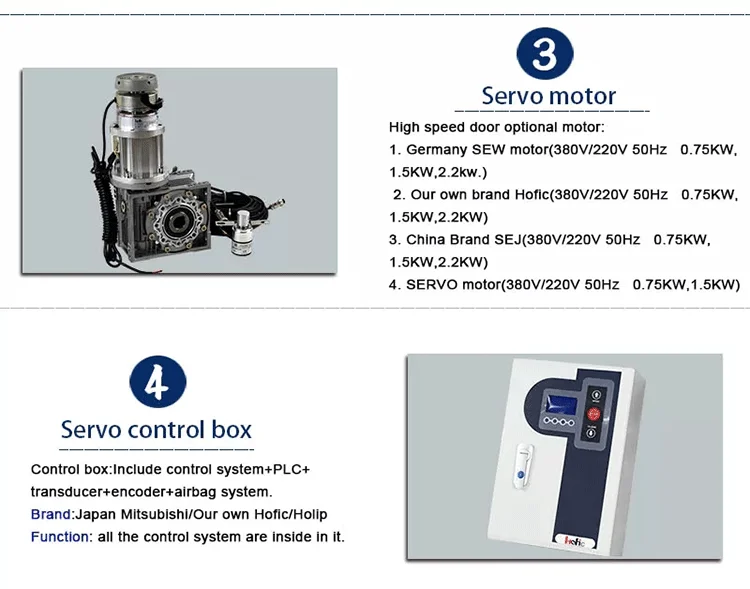 3

Servo motor

High speed door optional motor:

1. Germany SEW motor(380V/220V 50Hz 0.75KW, 1.5KW,2.2kw.)

2. Our own brand Hofic(380V/220V 50Hz 0.75KW, 1.5KW,2.2KW)

3. China Brand SEJ(380V/220V 50Hz 0.75KW, 1.5KW,2.2KW)

4. SERVO motor(380V/220V 50Hz 0.75KW,1.5KW)

4

Servo control box

Control box:Include control system+PLC+ transducer+encoder+airbag system.

Brand:Japan Mitsubishi/Our own Hofic/Holip

Function: all the control system are inside in it.

Hofic