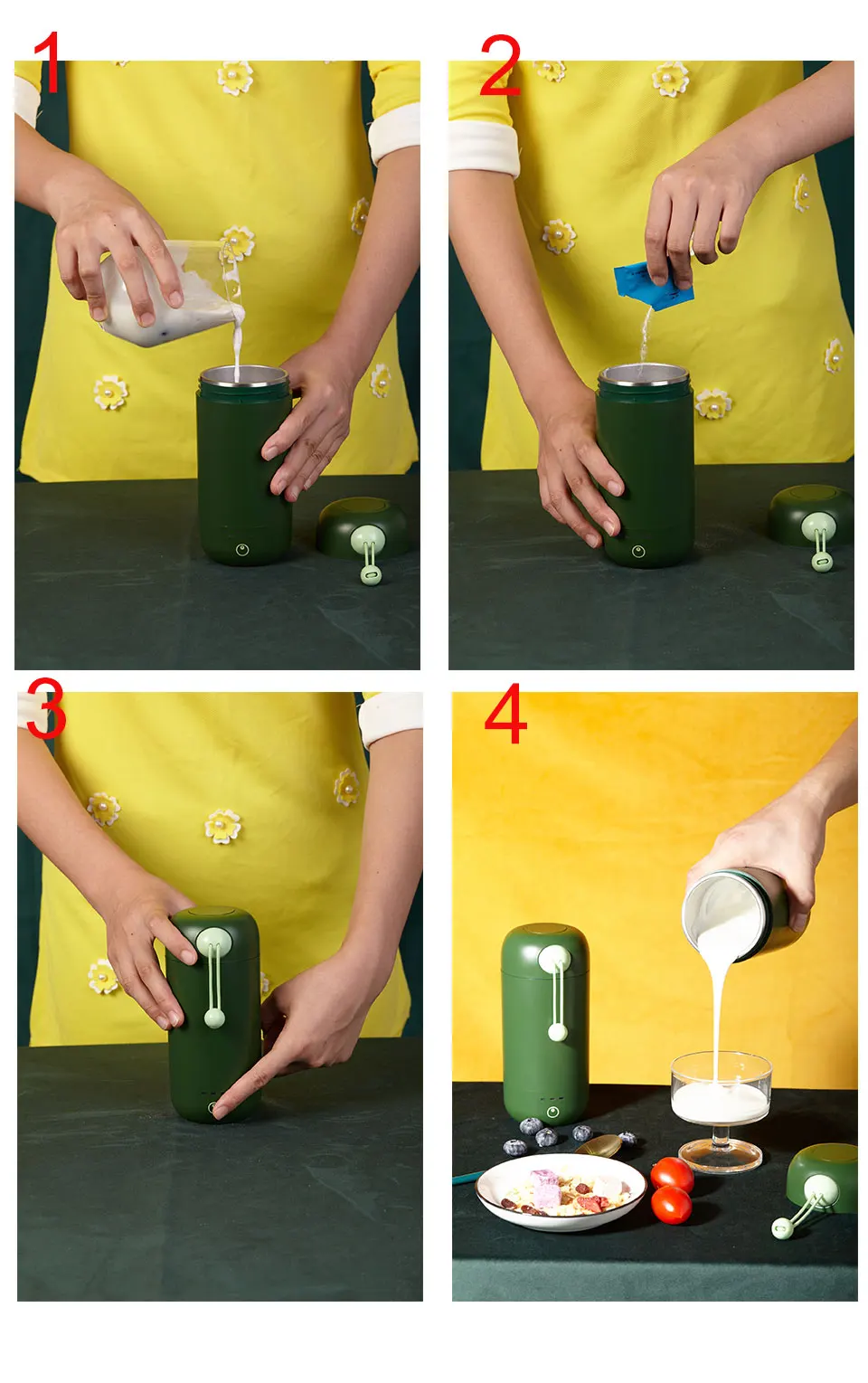 1

2

3

4