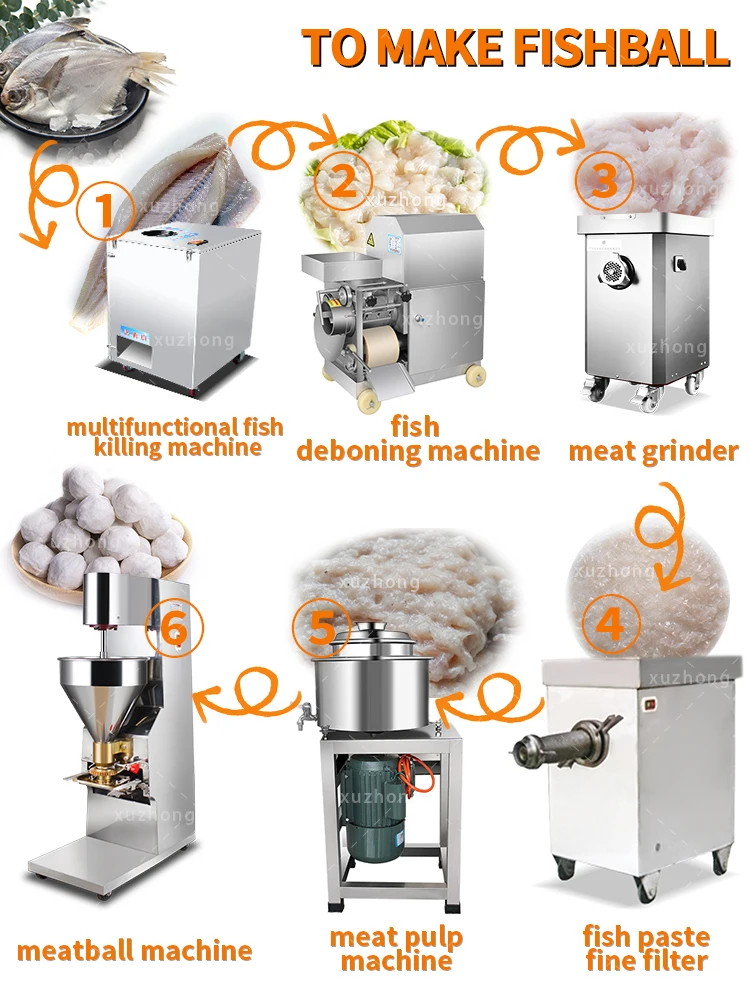 TO MAKE FISHBALL

1
xuzhong
multifunctional fish killing machine

2
xuzhong
fish deboning machine

3
xuzhong
meat grinder

4
xuzhong
fish paste fine filter

5
xuzhong
meat pulp machine

6
xuzhong
meatball machine