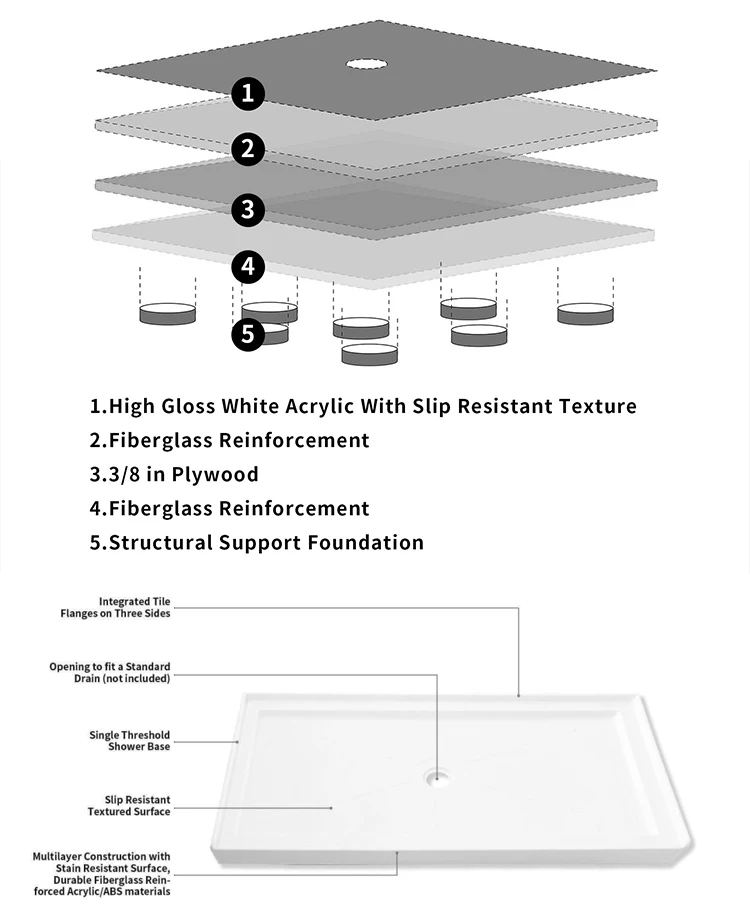 1
2
3
4
5

1.High Gloss White Acrylic With Slip Resistant Texture
2.Fiberglass Reinforcement
3.3/8 in Plywood
4.Fiberglass Reinforcement
5.Structural Support Foundation

Integrated Tile Flanges on Three Sides

Opening to fit a Standard Drain (not included)

Single Threshold Shower Base

Slip Resistant Textured Surface

Multilayer Construction with Stain Resistant Surface, Durable Fiberglass Reinforced Acrylic/ABS materials