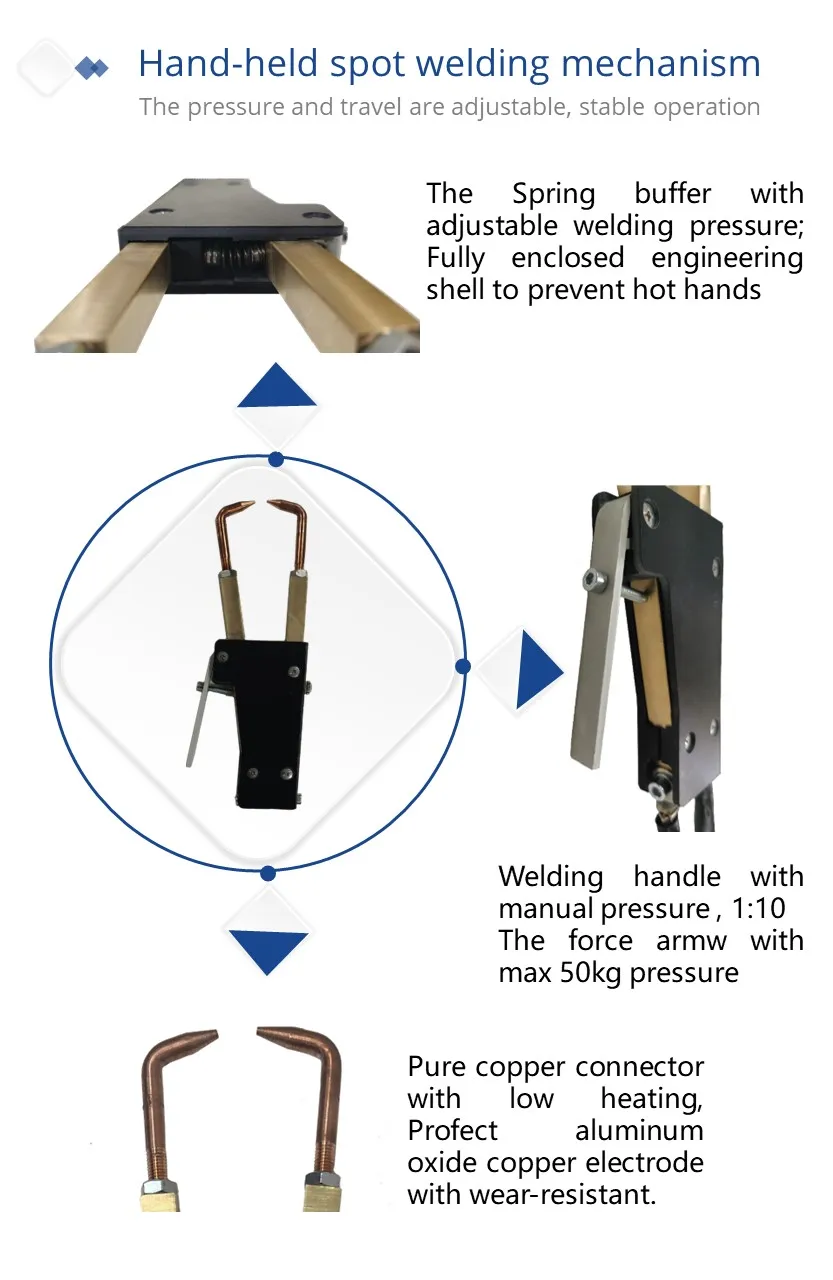 Hand-held spot welding mechanism

The pressure and travel are adjustable, stable operation

The Spring buffer with adjustable welding pressure; Fully enclosed engineering shell to prevent hot hands

Welding handle with manual pressure , 1:10 The force armw with max 50kg pressure

Pure copper connector with low heating, Profect aluminum oxide copper electrode with wear-resistant.