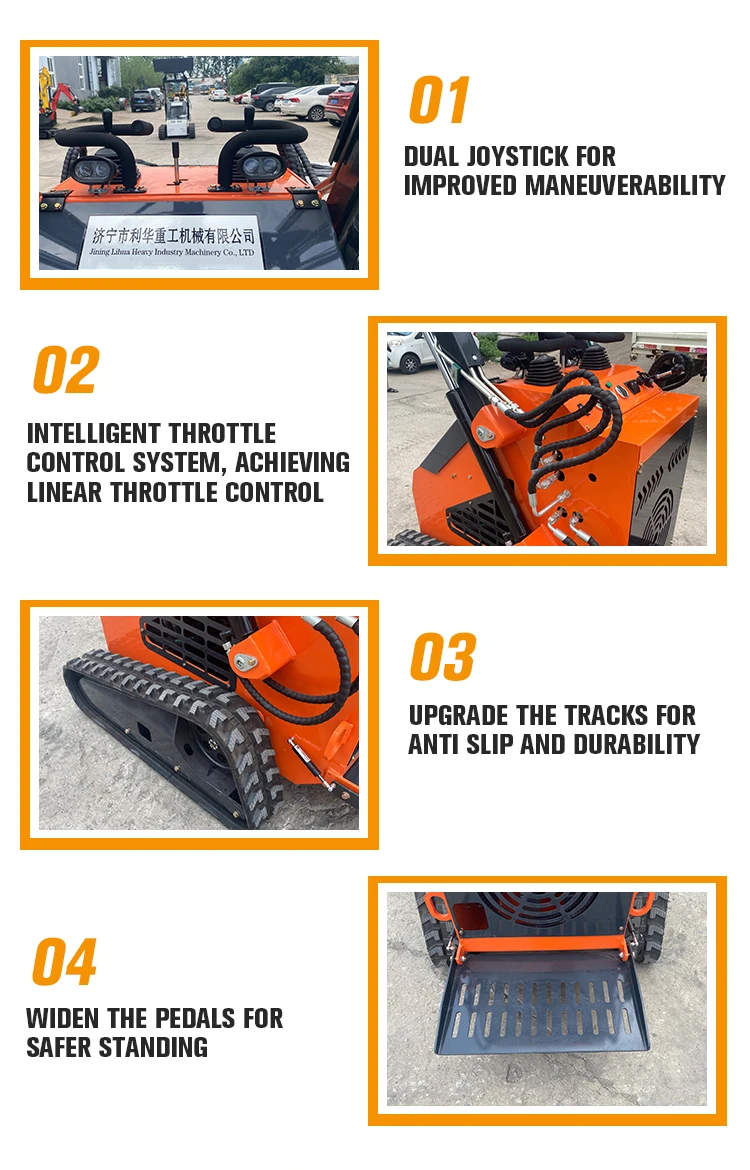 济宁市利华重工机械有限公司
Jining Lihua Heavy Industry Machinery Co., LTD

01

DUAL JOYSTICK FOR IMPROVED MANEUVERABILITY

02

INTELLIGENT THROTTLE CONTROL SYSTEM, ACHIEVING LINEAR THROTTLE CONTROL

03

UPGRADE THE TRACKS FOR ANTI SLIP AND DURABILITY

04

WIDEN THE PEDALS FOR SAFER STANDING