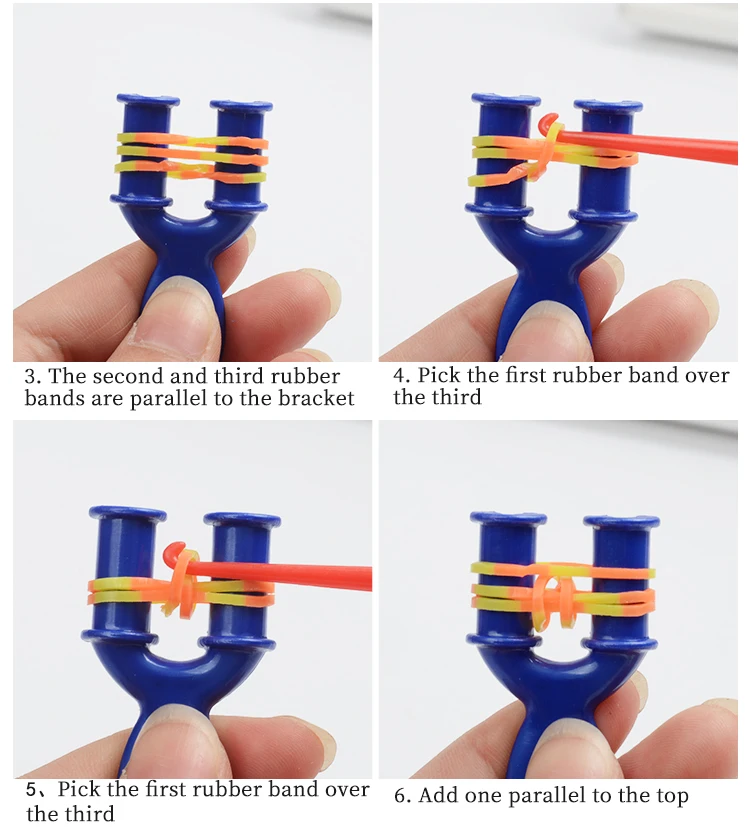 3. The second and third rubber bands are parallel to the bracket

4. Pick the first rubber band over the third

5、Pick the first rubber band over the third

6. Add one parallel to the top