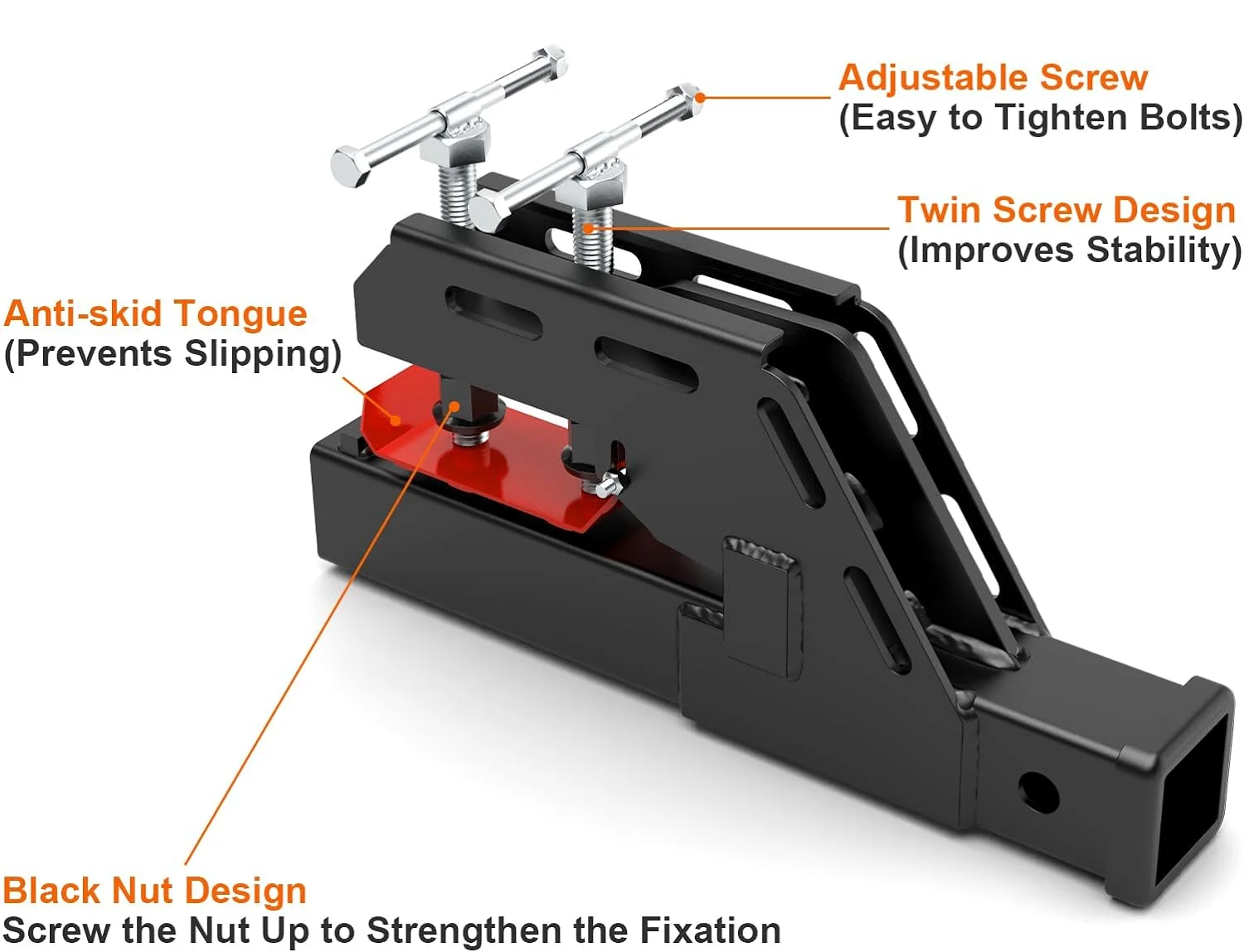 Adjustable Screw
(Easy to Tighten Bolts)

Twin Screw Design
(Improves Stability)

Anti-skid Tongue
(Prevents Slipping)

Black Nut Design
Screw the Nut Up to Strengthen the Fixation