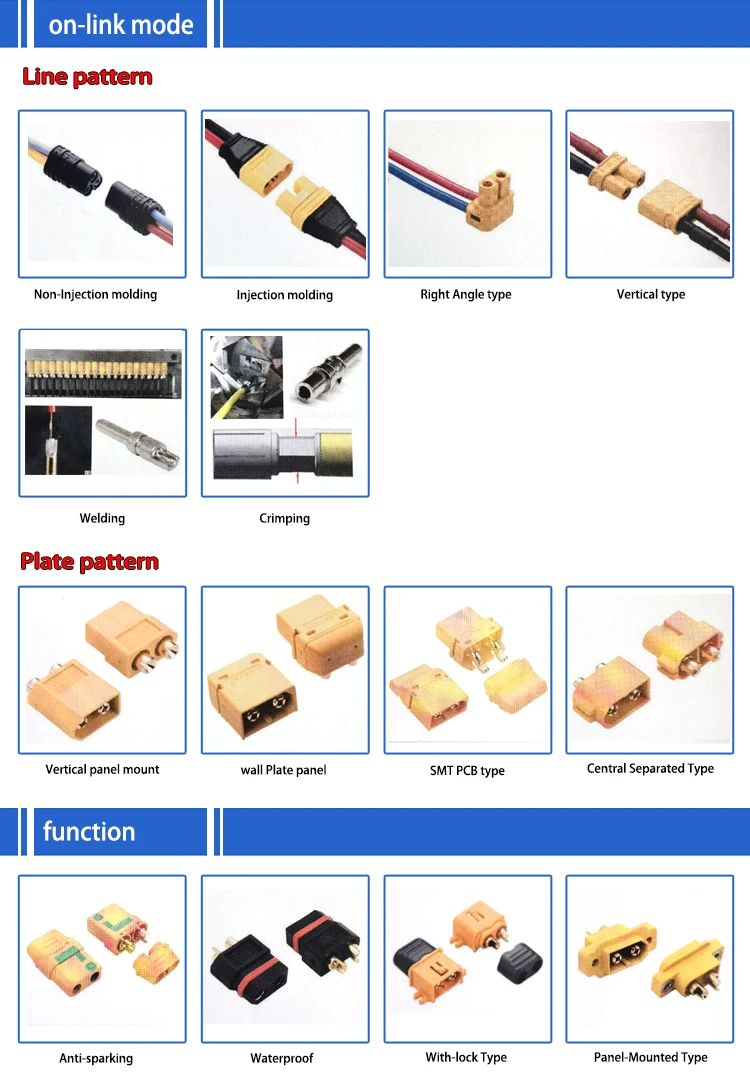 on-link mode

Line pattern

Non-Injection molding

Injection molding

Right Angle type

Vertical type

Welding

Crimping

Plate pattern

Vertical panel mount

wall Plate panel

SMT PCB type

Central Separated Type

function

Anti-sparking

Waterproof

With-lock Type

Panel-Mounted Type