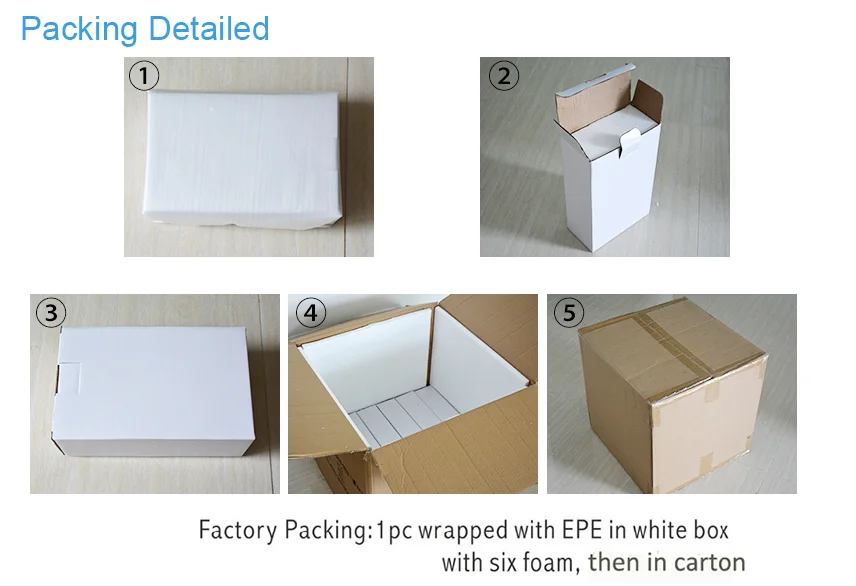 Packing Detailed

①

②

③

④

⑤

Factory Packing:1pc wrapped with EPE in white box with six foam, then in carton