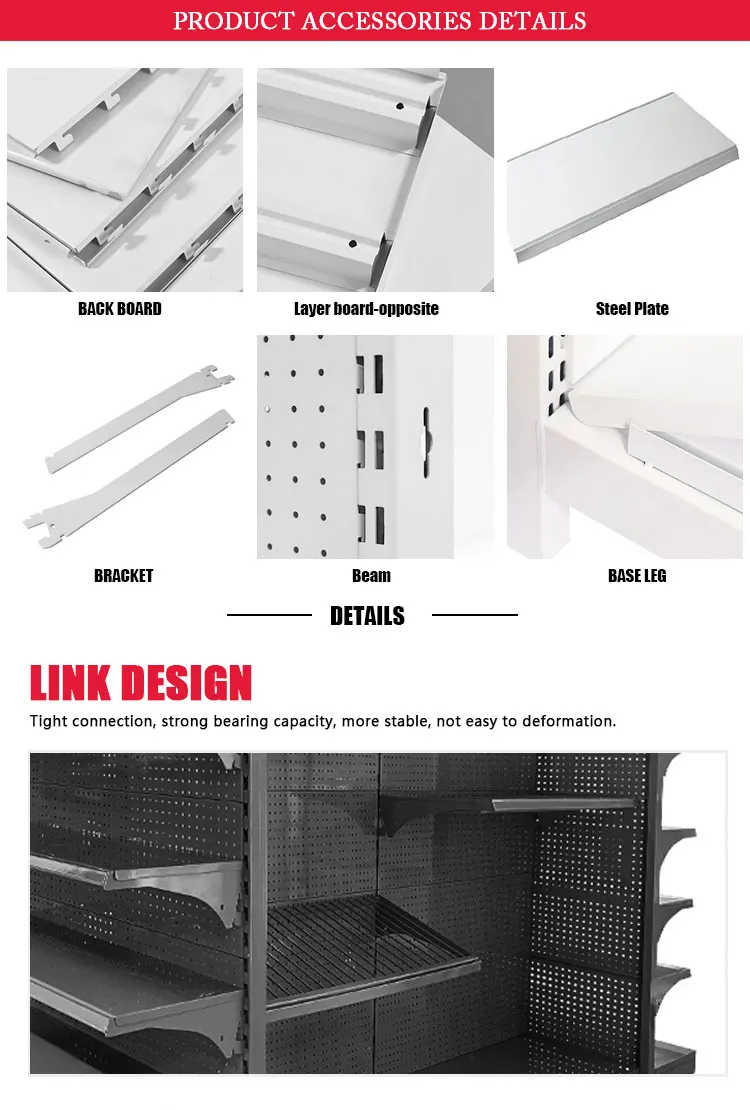 PRODUCT ACCESSORIES DETAILS

BACK BOARD

Layer board-opposite

Steel Plate

BRACKET

Beam

BASE LEG

DETAILS

LINK DESIGN

Tight connection, strong bearing capacity, more stable, not easy to deformation.