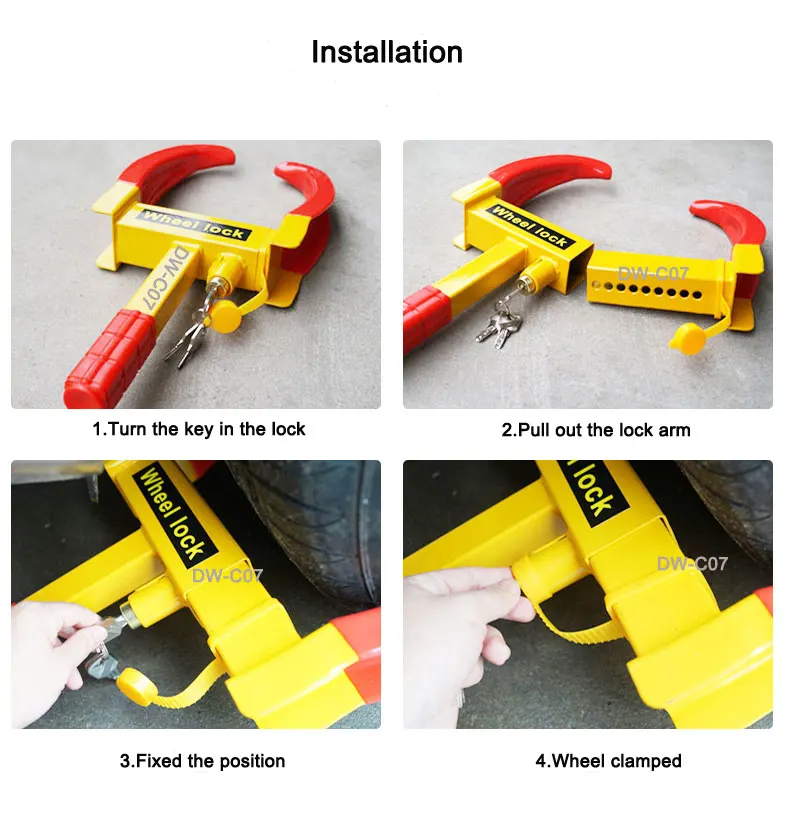 Installation

Wheel lock

DW-C07

1.Turn the key in the lock

Wheel lock

DW-C07

2.Pull out the lock arm

Wheel lock

DW-C07

3.Fixed the position

lock

DW-C07

4.Wheel clamped