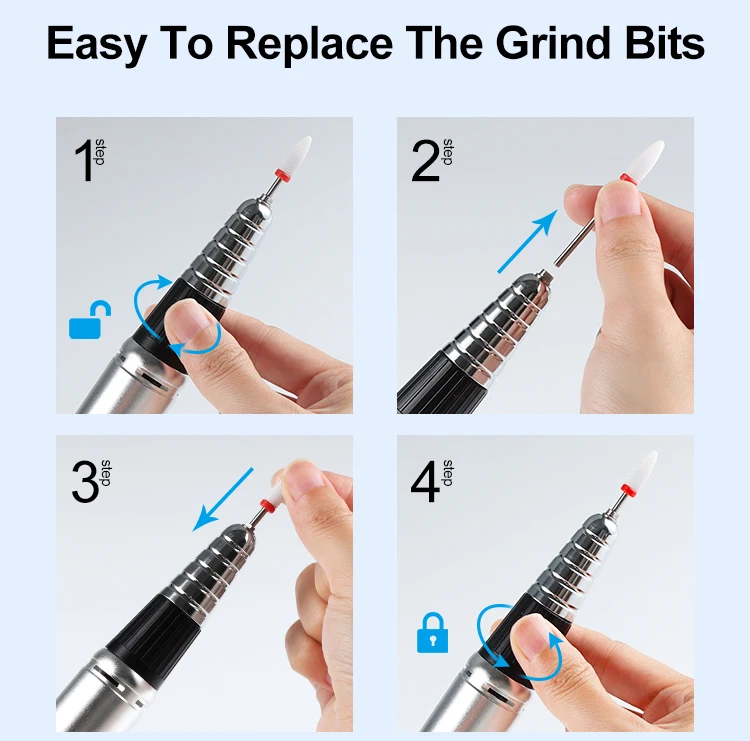 Easy To Replace The Grind Bits

1 step

2 step

3 step

4 step