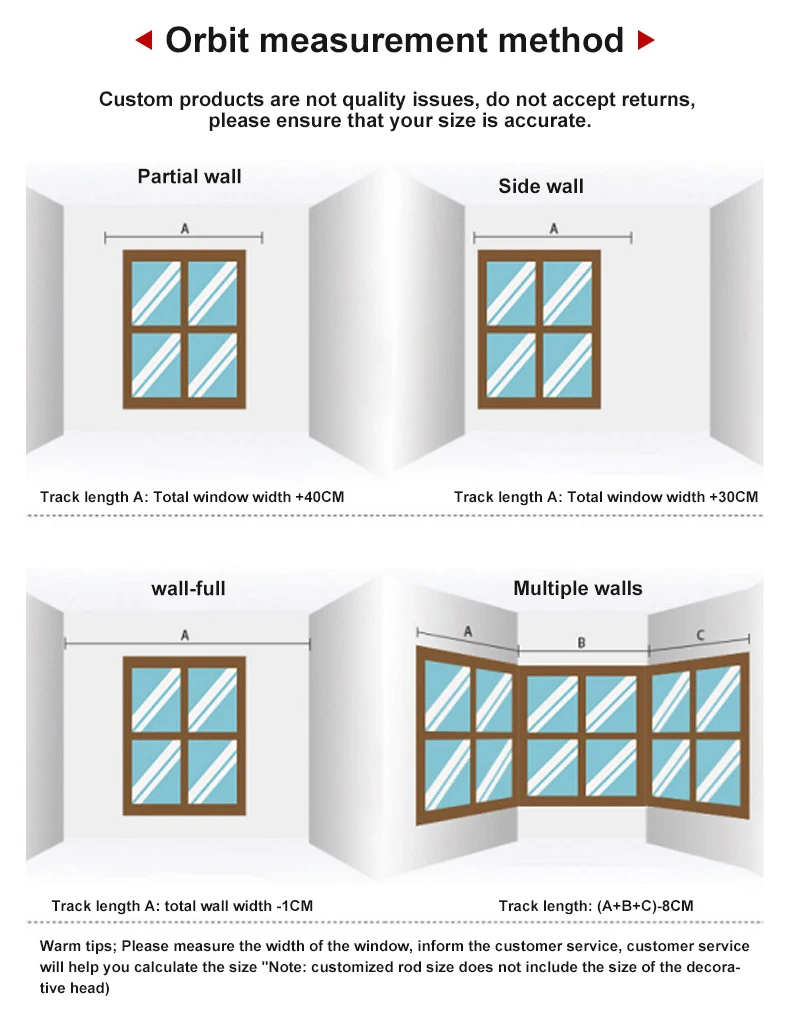 Orbit measurement method

Custom products are not quality issues, do not accept returns, please ensure that your size is accurate.

Partial wall

A

Track length A: Total window width +40CM

Side wall

A

Track length A: Total window width +30CM

wall-full

A

Track length A: total wall width -1CM

Multiple walls

A

B

C

Track length: (A+B+C)-8CM

Warm tips; Please measure the width of the window, inform the customer service, customer service will help you calculate the size "Note: customized rod size does not include the size of the decorative head)