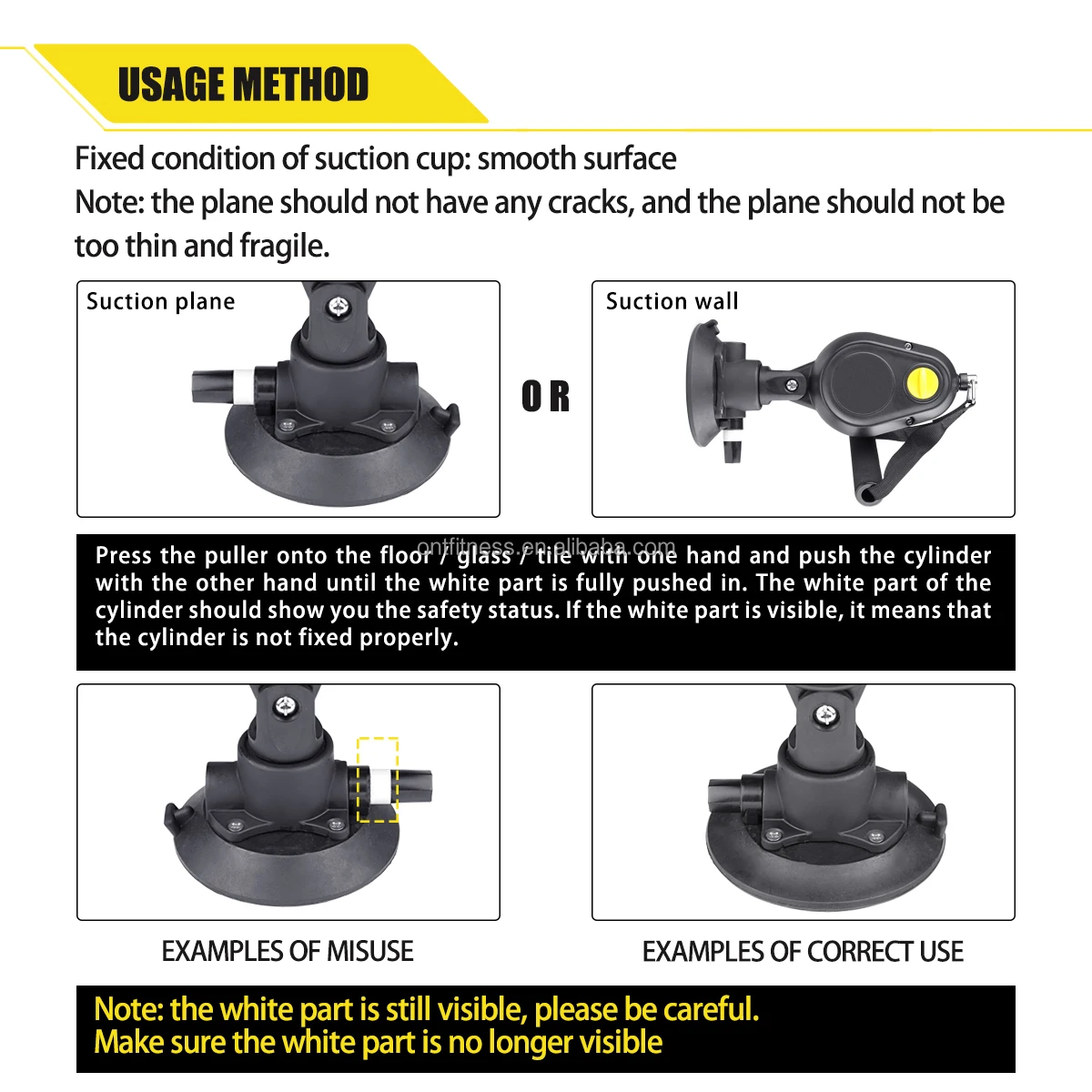 USAGE METHOD

Fixed condition of suction cup: smooth surface
Note: the plane should not have any cracks, and the plane should not be too thin and fragile.

Suction plane

OR

Suction wall

ontfitness.en.alibaba.com

Press the puller onto the floor / glass / tile with one hand and push the cylinder with the other hand until the white part is fully pushed in. The white part of the cylinder should show you the safety status. If the white part is visible, it means that the cylinder is not fixed properly.

EXAMPLES OF MISUSE

EXAMPLES OF CORRECT USE

Note: the white part is still visible, please be careful.
Make sure the white part is no longer visible