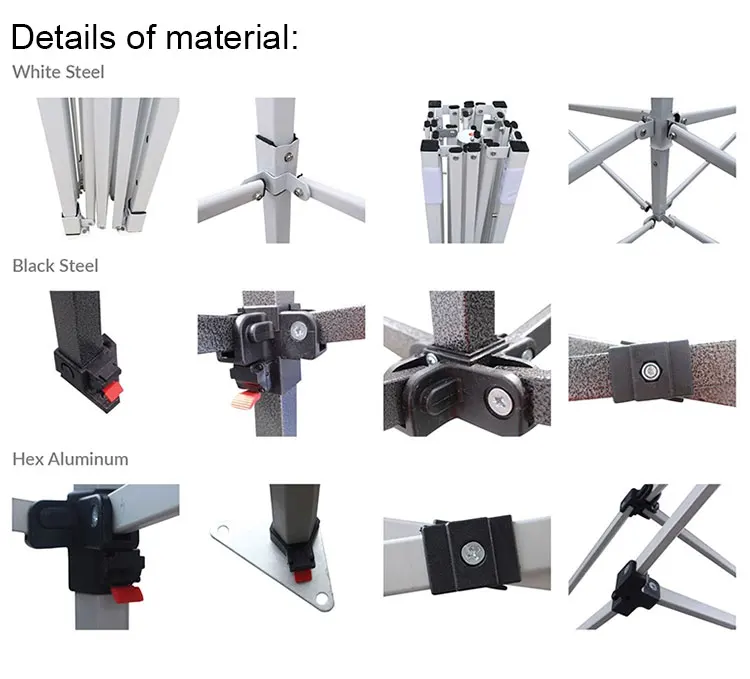 Details of material:
White Steel

Black Steel

Hex Aluminum