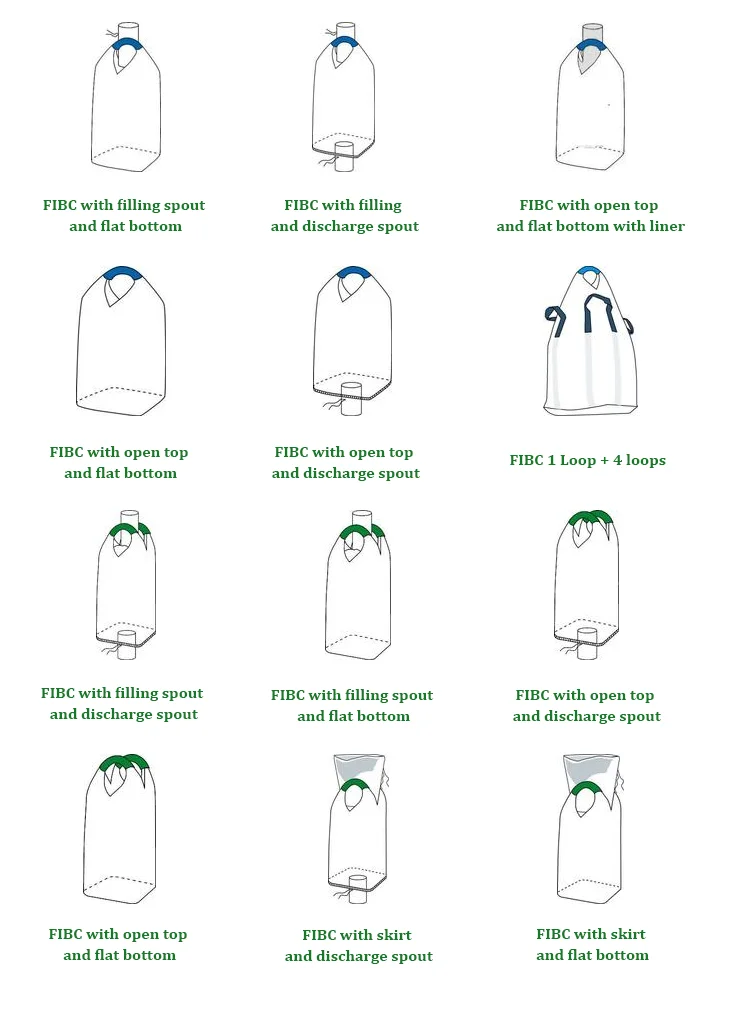 FIBC with filling spout and flat bottom

FIBC with filling and discharge spout

FIBC with open top and flat bottom with liner

FIBC with open top and flat bottom

FIBC with open top and discharge spout

FIBC 1 Loop + 4 loops

FIBC with filling spout and discharge spout

FIBC with filling spout and flat bottom

FIBC with open top and discharge spout

FIBC with open top and flat bottom

FIBC with skirt and discharge spout

FIBC with skirt and flat bottom