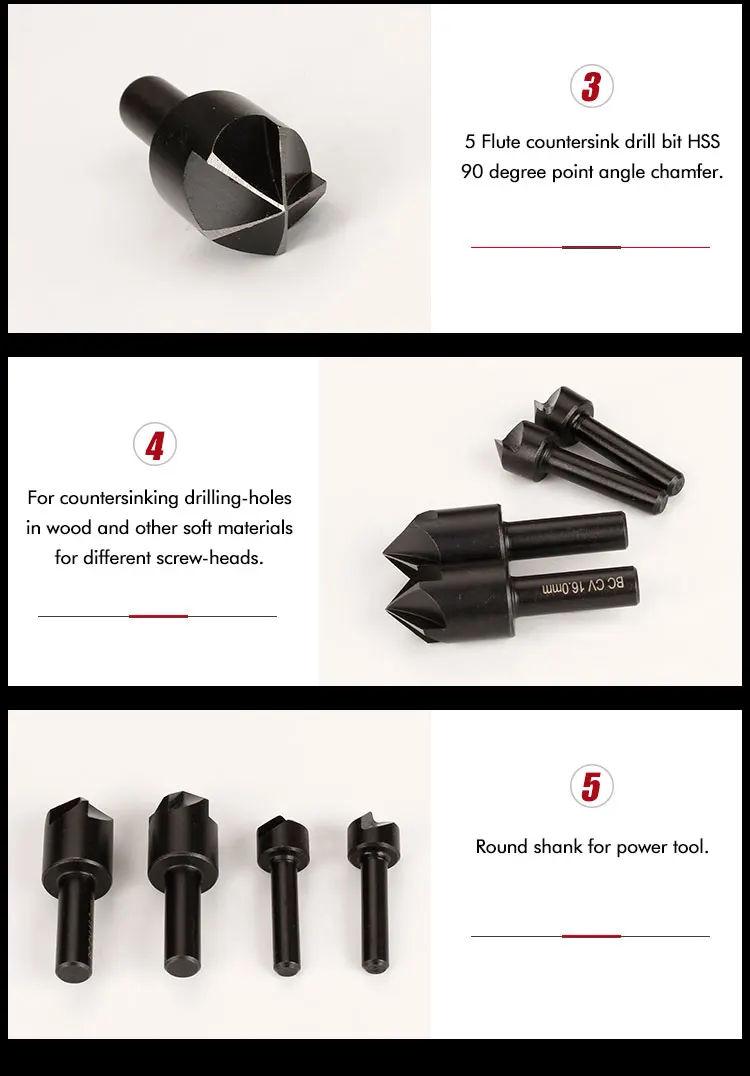 3

5 Flute countersink drill bit HSS 90 degree point angle chamfer.

4

For countersinking drilling-holes in wood and other soft materials for different screw-heads.

BC CV 16.0mm

5

Round shank for power tool.