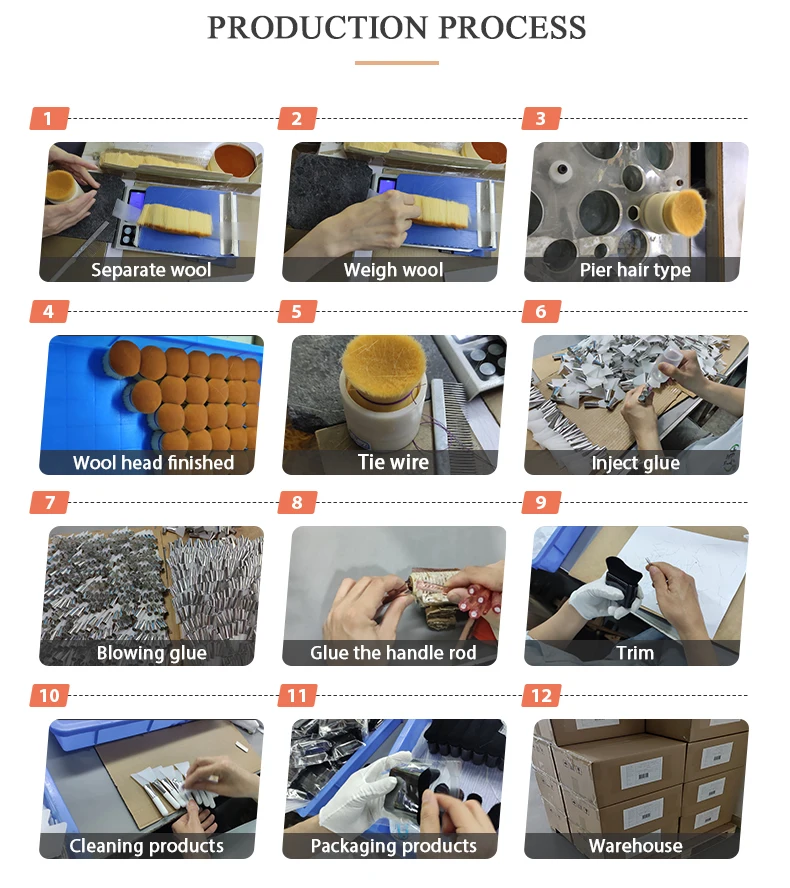 PRODUCTION PROCESS

1
Separate wool

2
Weigh wool

3
Pier hair type

4
Wool head finished

5
Tie wire

6
Inject glue

7
Blowing glue

8
Glue the handle rod

9
Trim

10
Cleaning products

11
Packaging products

12
Warehouse