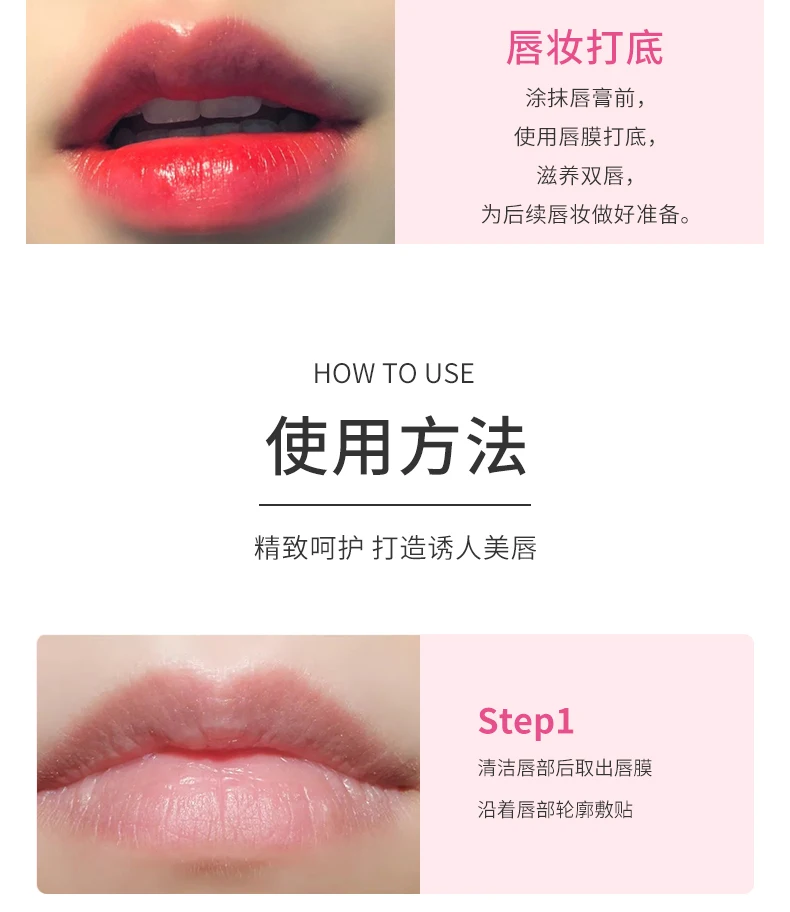 唇妆打底

涂抹唇膏前，
使用唇膜打底，
滋养双唇，
为后续唇妆做好准备。

HOW TO USE

使用方法

精致呵护 打造诱人美唇

Step1

清洁唇部后取出唇膜

沿着唇部轮廓敷贴