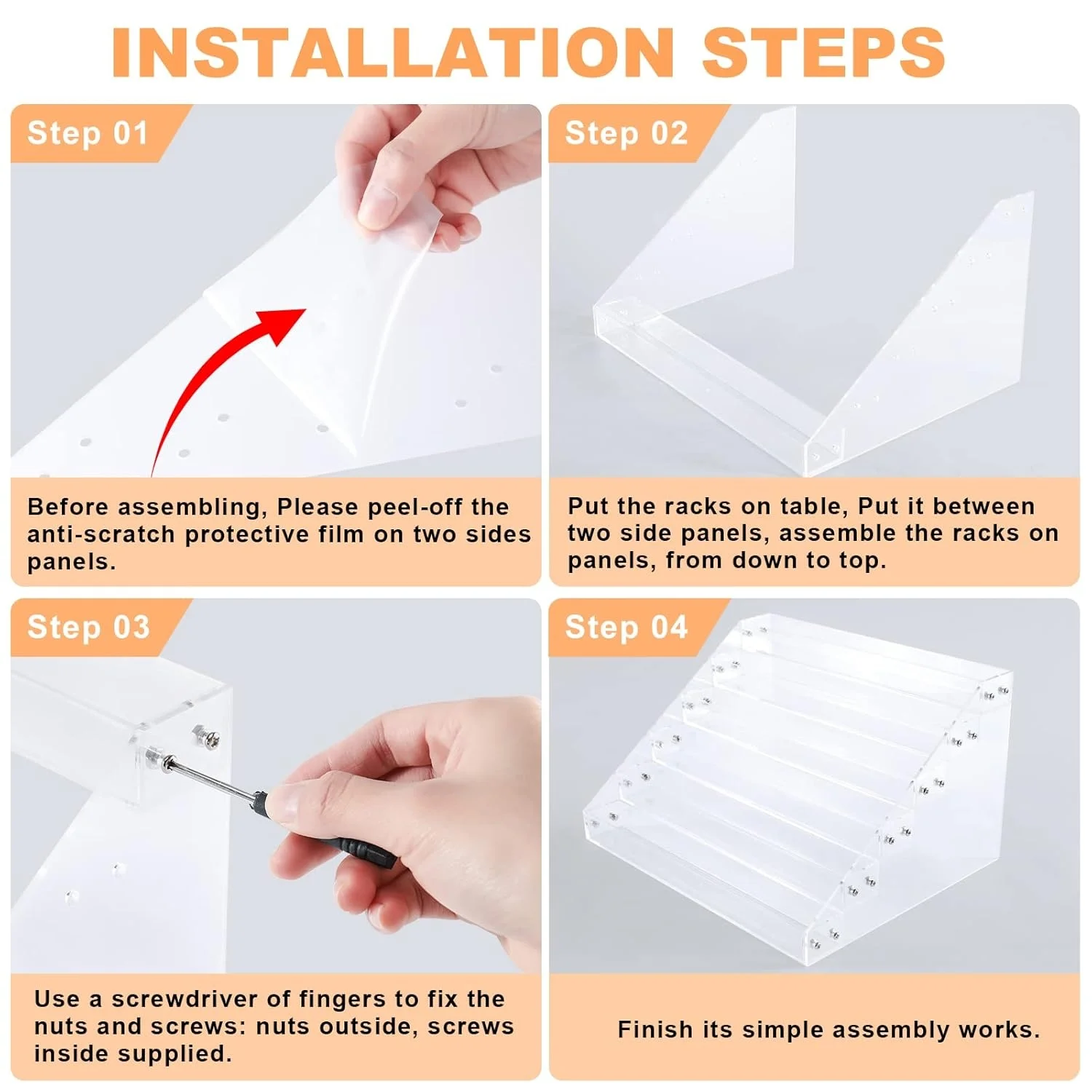 INSTALLATION STEPS

Step 01

Before assembling, Please peel-off the anti-scratch protective film on two sides panels.

Step 02

Put the racks on table, Put it between two side panels, assemble the racks on panels, from down to top.

Step 03

Use a screwdriver of fingers to fix the nuts and screws: nuts outside, screws inside supplied.

Step 04

Finish its simple assembly works.