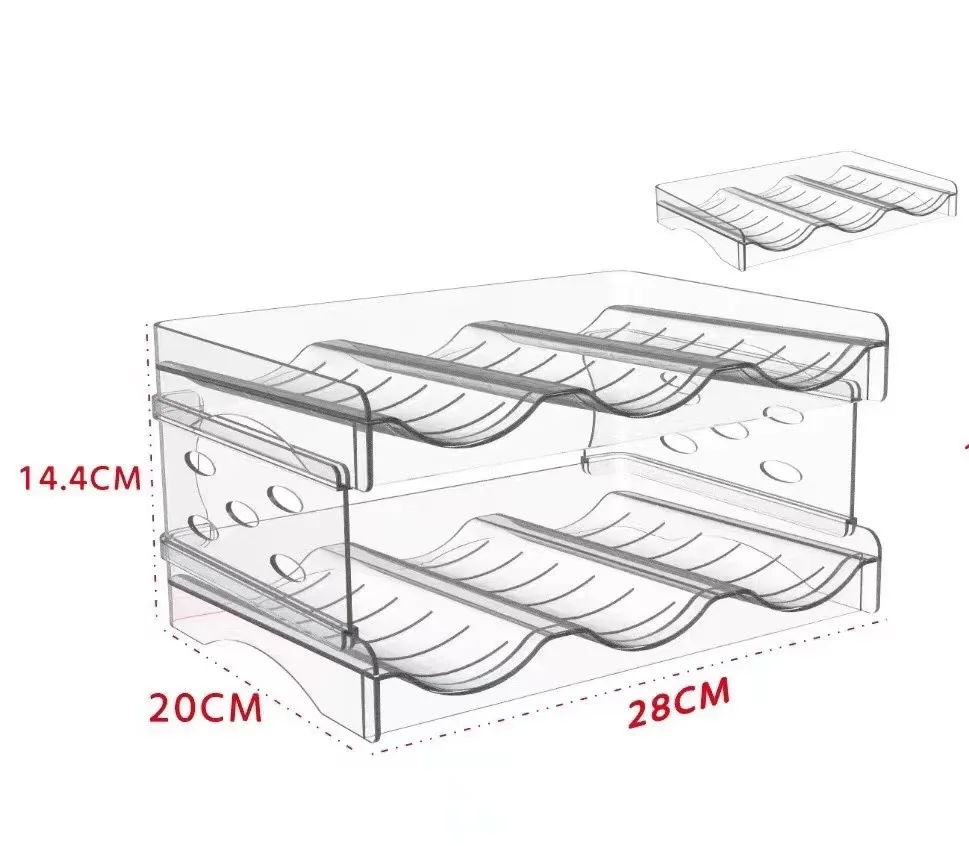 14.4CM

20CM

28CM