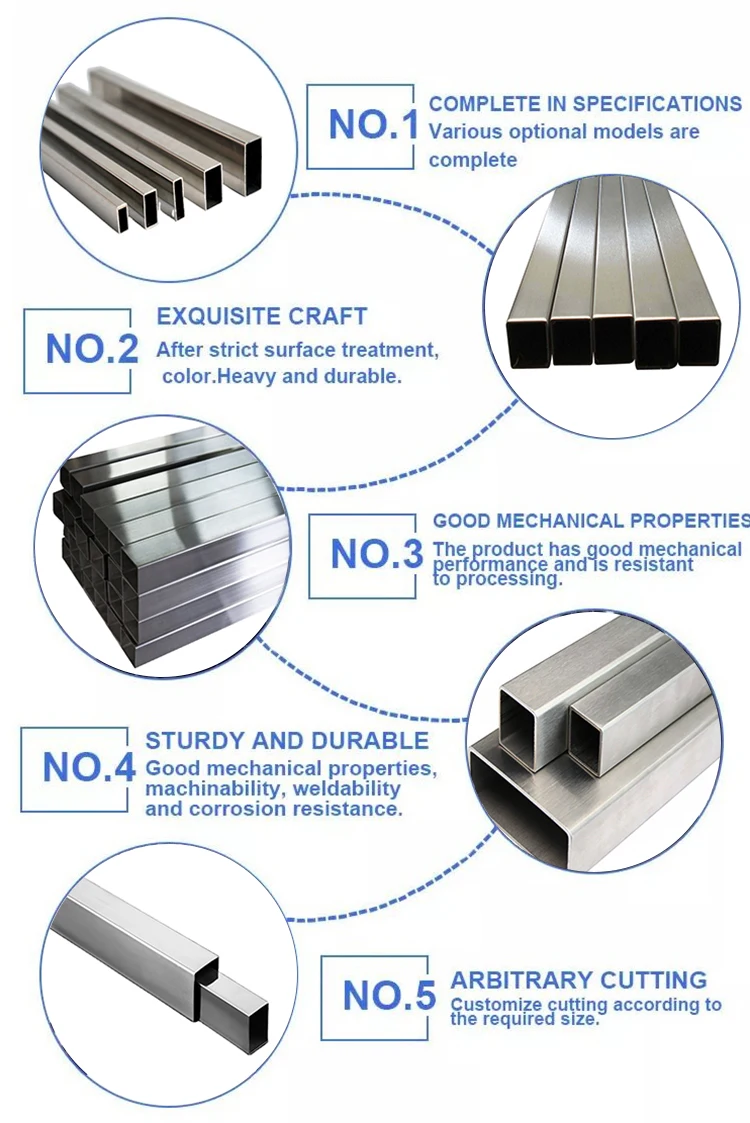 NO.1
COMPLETE IN SPECIFICATIONS
Various optional models are complete

NO.2
EXQUISITE CRAFT
After strict surface treatment, color.Heavy and durable.

NO.3
GOOD MECHANICAL PROPERTIES
The product has good mechanical performance and is resistant to processing.

NO.4
STURDY AND DURABLE
Good mechanical properties, machinability, weldability and corrosion resistance.

NO.5
ARBITRARY CUTTING
Customize cutting according to the required size.