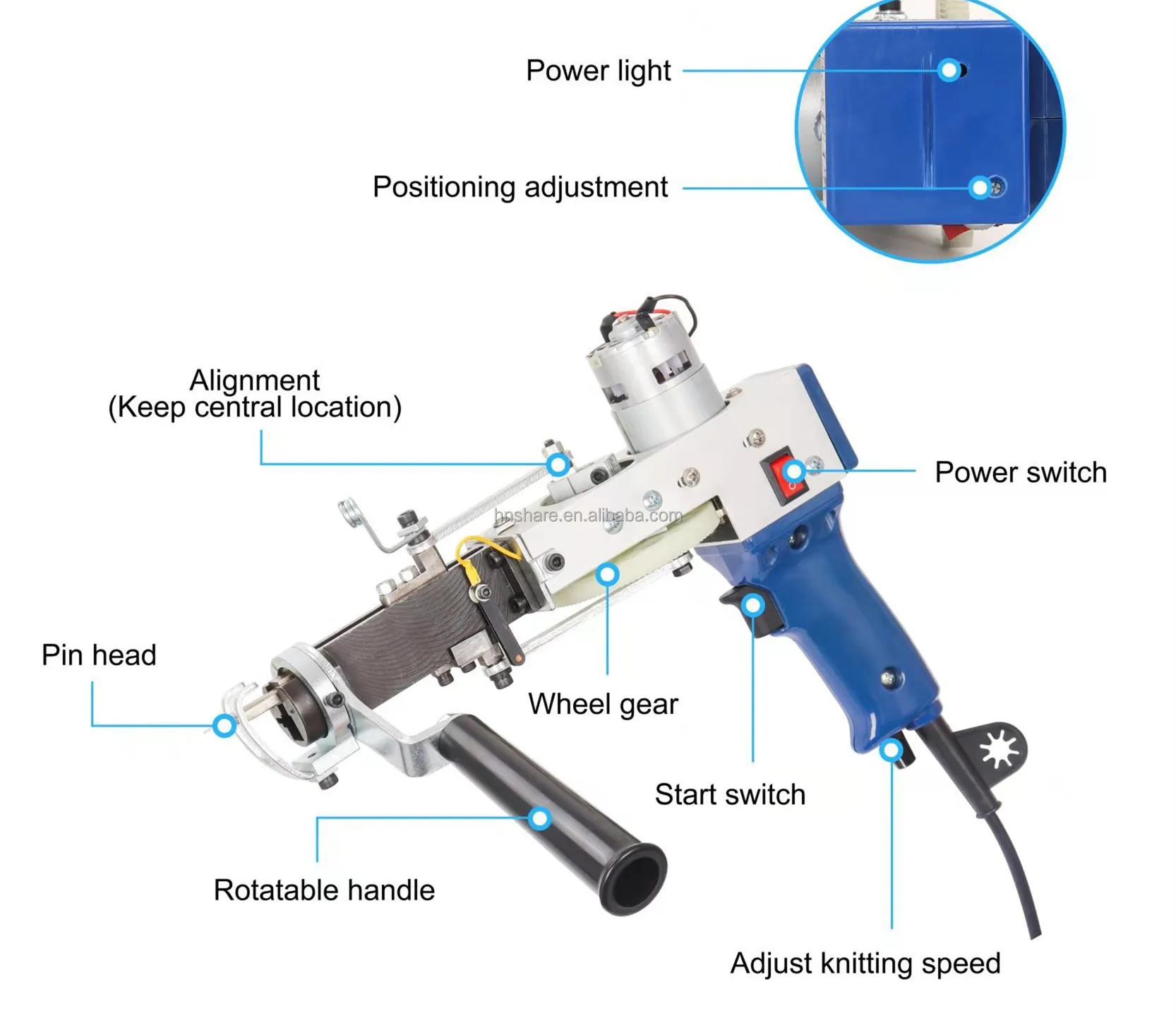 Power light

Positioning adjustment

Alignment
(Keep central location)

Power switch

hnshare.en.alibaba.com

Pin head

Wheel gear

Start switch

Rotatable handle

Adjust knitting speed