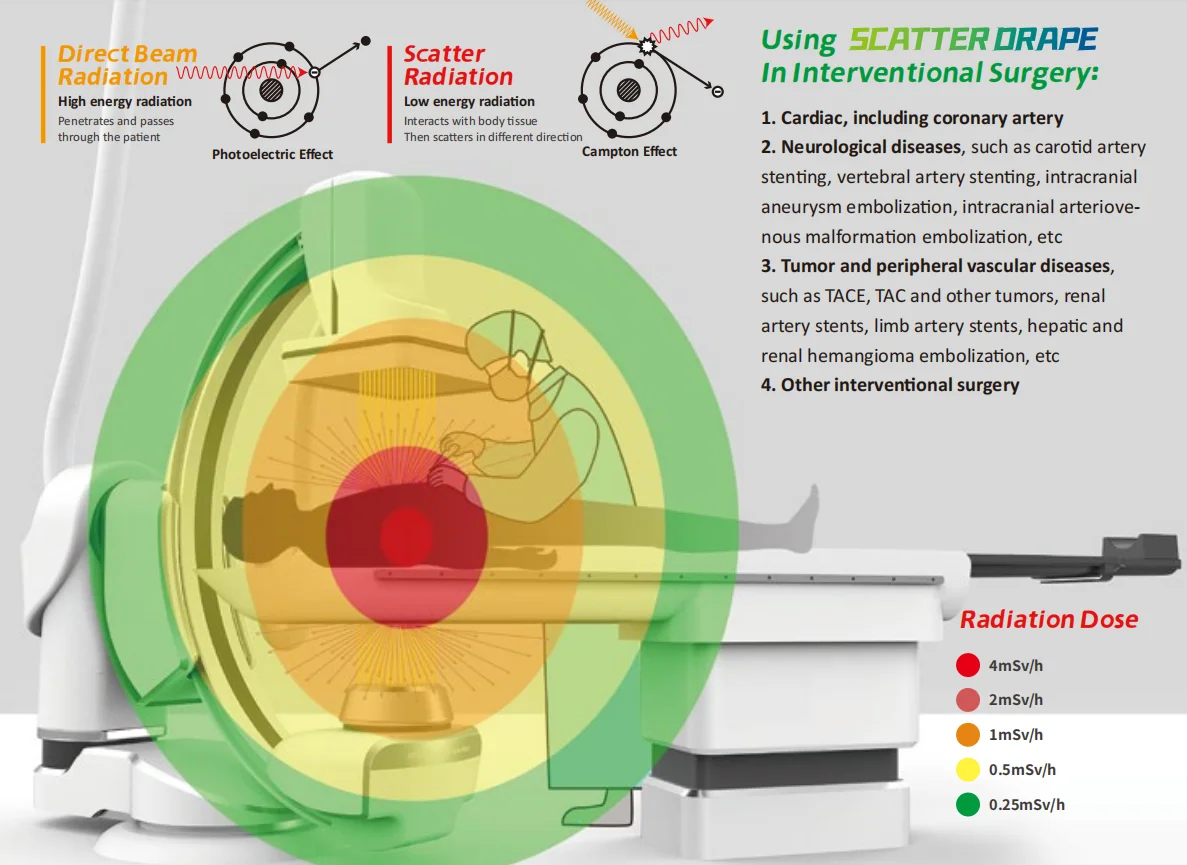 Direct Beam Radiation
High energy radiation
Penetrates and passes through the patient

Photoelectric Effect

Scatter Radiation
Low energy radiation
Interacts with body tissue
Then scatters in different direction

Campton Effect

Using SCATTER DRAPE In Interventional Surgery:

1. Cardiac, including coronary artery
2. Neurological diseases, such as carotid artery stenting, vertebral artery stenting, intracranial aneurysm embolization, intracranial arteriovenous malformation embolization, etc
3. Tumor and peripheral vascular diseases, such as TACE, TAC and other tumors, renal artery stents, limb artery stents, hepatic and renal hemangioma embolization, etc
4. Other interventional surgery

Radiation Dose
4mSv/h
2mSv/h
1mSv/h
0.5mSv/h
0.25mSv/h