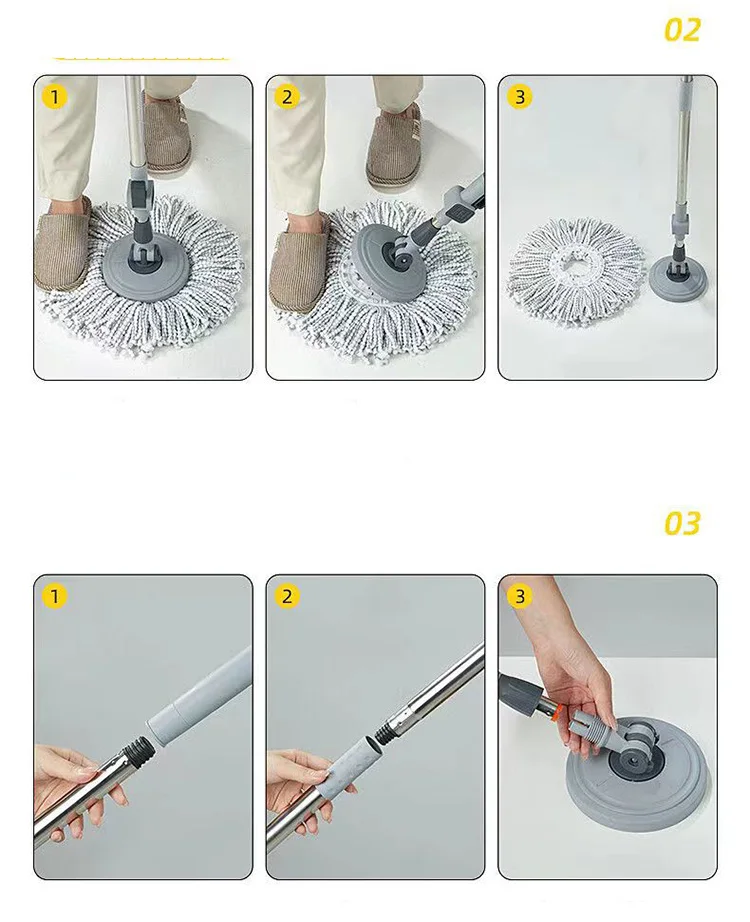 02

1

2

3

03

1

2

3