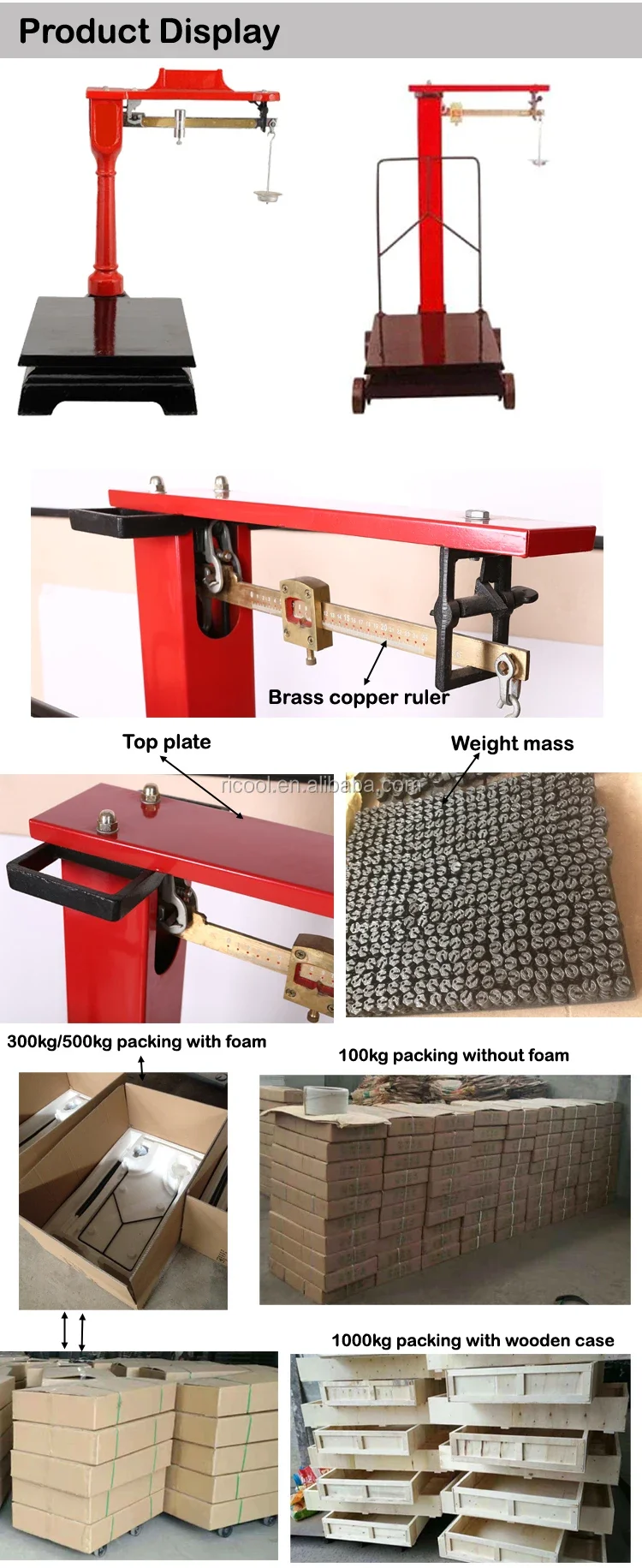 Product Display

Brass copper ruler

Top plate

Weight mass

ricool.en.alibaba.com

300kg/500kg packing with foam

100kg packing without foam

1000kg packing with wooden case