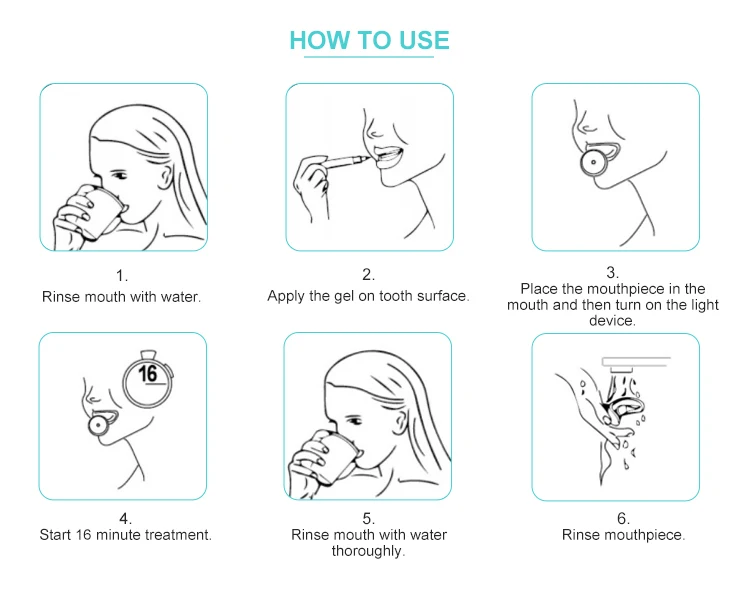 HOW TO USE

1.
Rinse mouth with water.

2.
Apply the gel on tooth surface.

3.
Place the mouthpiece in the mouth and then turn on the light device.

16

4.
Start 16 minute treatment.

5.
Rinse mouth with water thoroughly.

6.
Rinse mouthpiece.