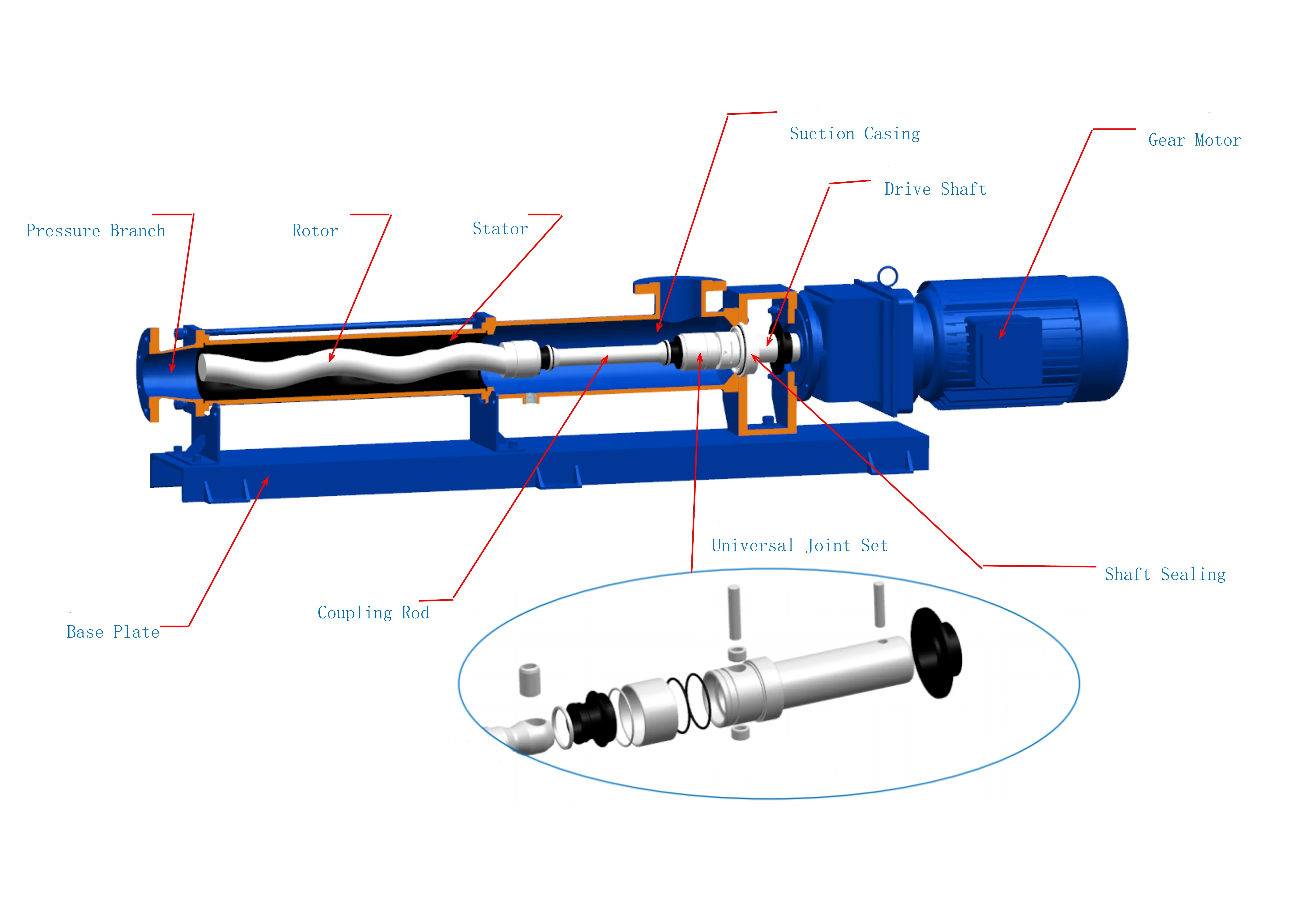 Suction Casing

Gear Motor

Drive Shaft

Pressure Branch

Rotor

Stator

Universal Joint Set

Shaft Sealing

Coupling Rod

Base Plate