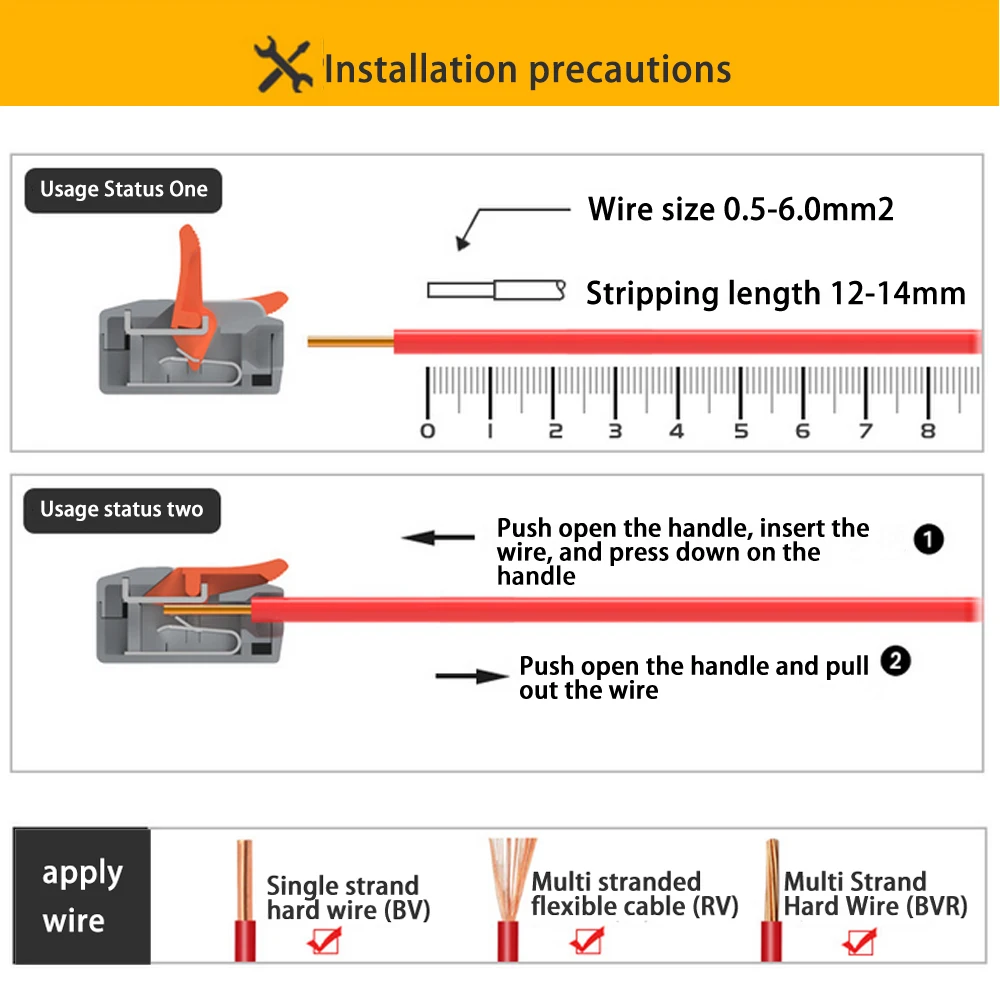 Installation precautions

Usage Status One

Wire size 0.5-6.0mm2

Stripping length 12-14mm

0 1 2 3 4 5 6 7 8

Usage status two

Push open the handle, insert the wire, and press down on the handle 1

Push open the handle and pull out the wire 2

apply wire

Single strand hard wire (BV)

Multi stranded flexible cable (RV)

Multi Strand Hard Wire (BVR)