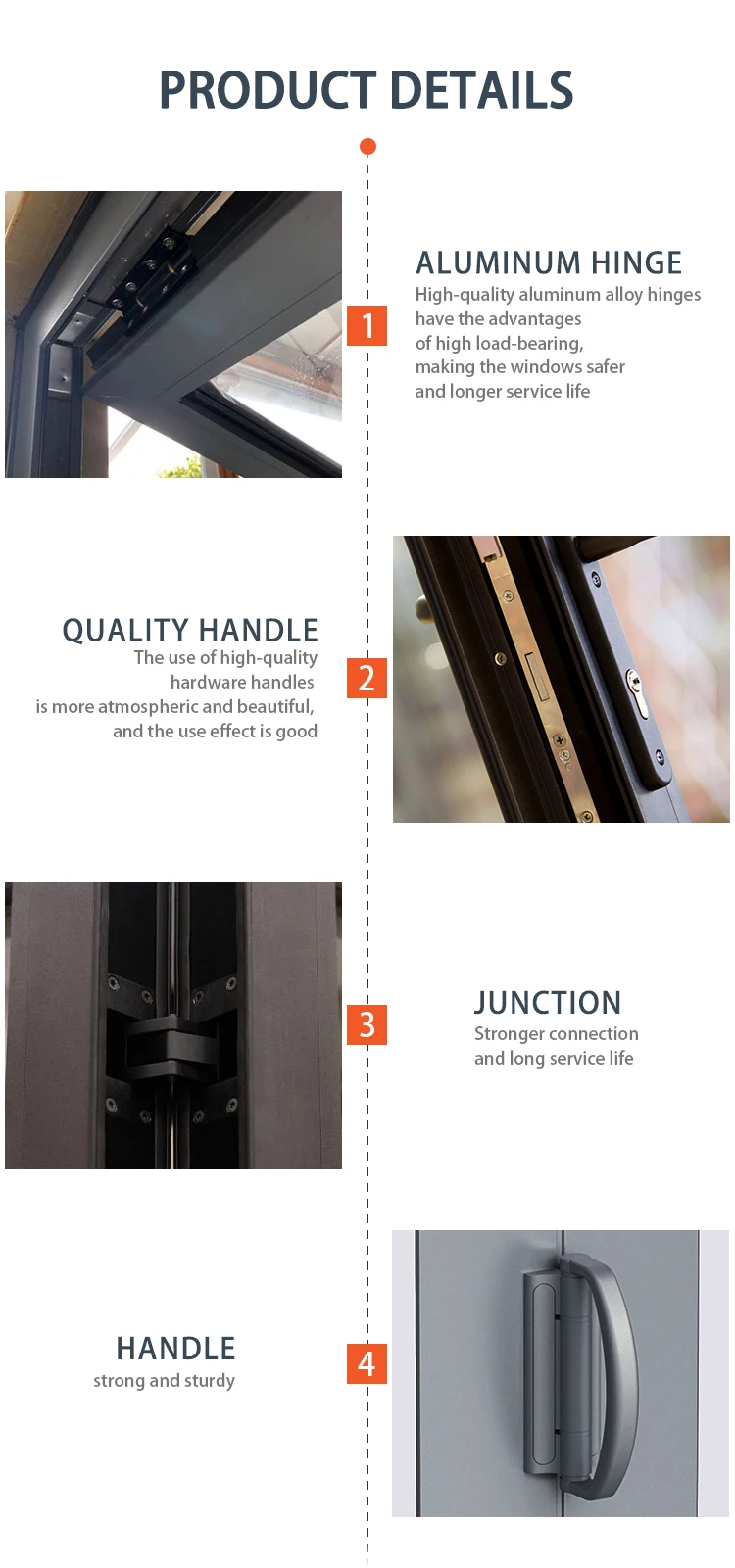 PRODUCT DETAILS

1

ALUMINUM HINGE
High-quality aluminum alloy hinges have the advantages of high load-bearing, making the windows safer and longer service life

QUALITY HANDLE
The use of high-quality hardware handles is more atmospheric and beautiful, and the use effect is good

2

3

JUNCTION
Stronger connection and long service life

HANDLE
strong and sturdy

4