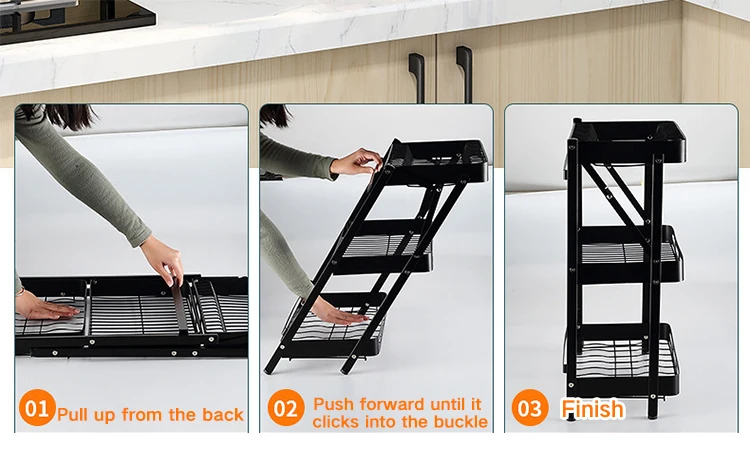 01 Pull up from the back

02 Push forward until it clicks into the buckle

03 Finish