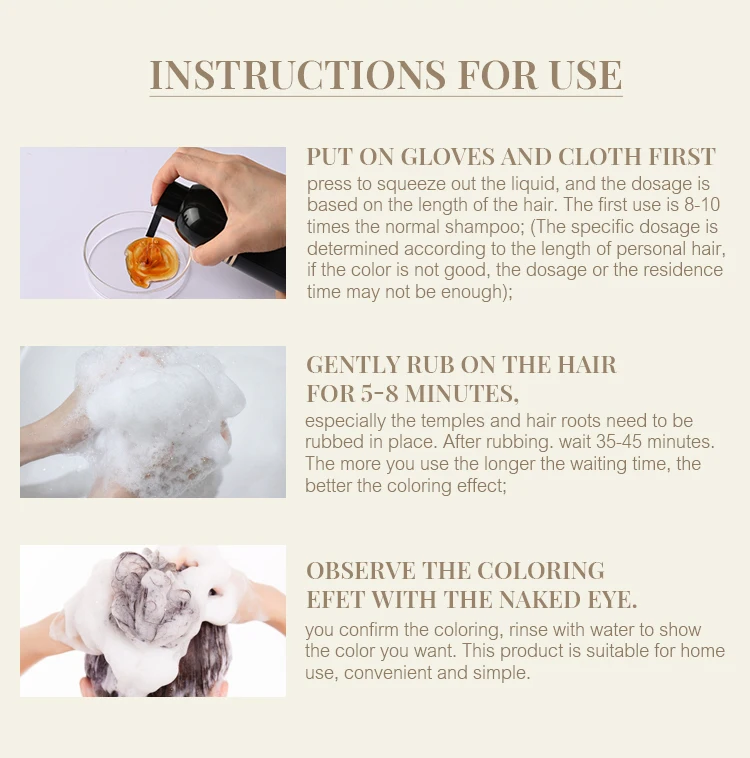 INSTRUCTIONS FOR USE

PUT ON GLOVES AND CLOTH FIRST

press to squeeze out the liquid, and the dosage is based on the length of the hair. The first use is 8-10 times the normal shampoo; (The specific dosage is determined according to the length of personal hair, if the color is not good, the dosage or the residence time may not be enough);

GENTLY RUB ON THE HAIR FOR 5-8 MINUTES,

especially the temples and hair roots need to be rubbed in place. After rubbing. wait 35-45 minutes. The more you use the longer the waiting time, the better the coloring effect;

OBSERVE THE COLORING EFET WITH THE NAKED EYE.

you confirm the coloring, rinse with water to show the color you want. This product is suitable for home use, convenient and simple.