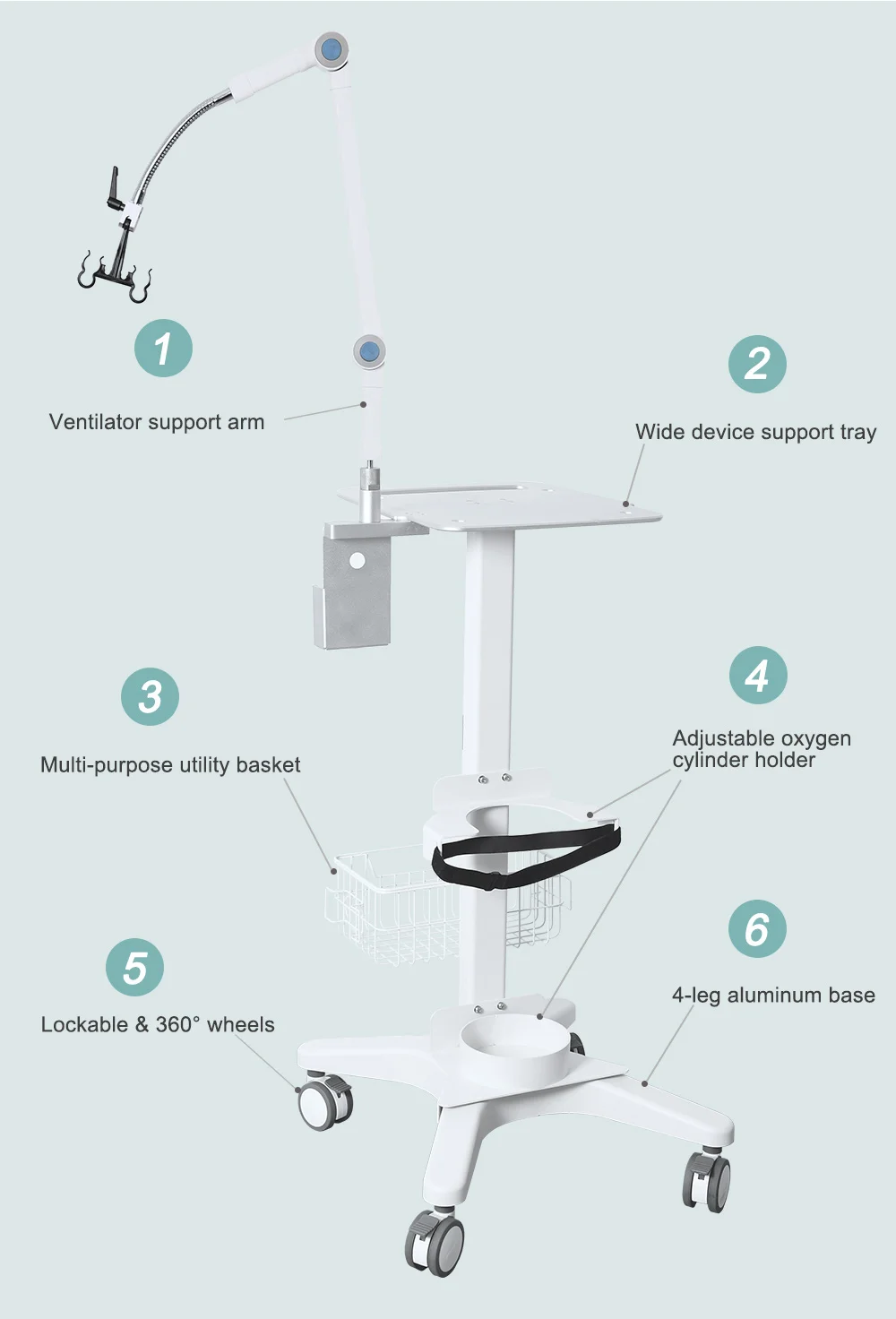 1
Ventilator support arm

2
Wide device support tray

3
Multi-purpose utility basket

4
Adjustable oxygen cylinder holder

5
Lockable & 360° wheels

6
4-leg aluminum base