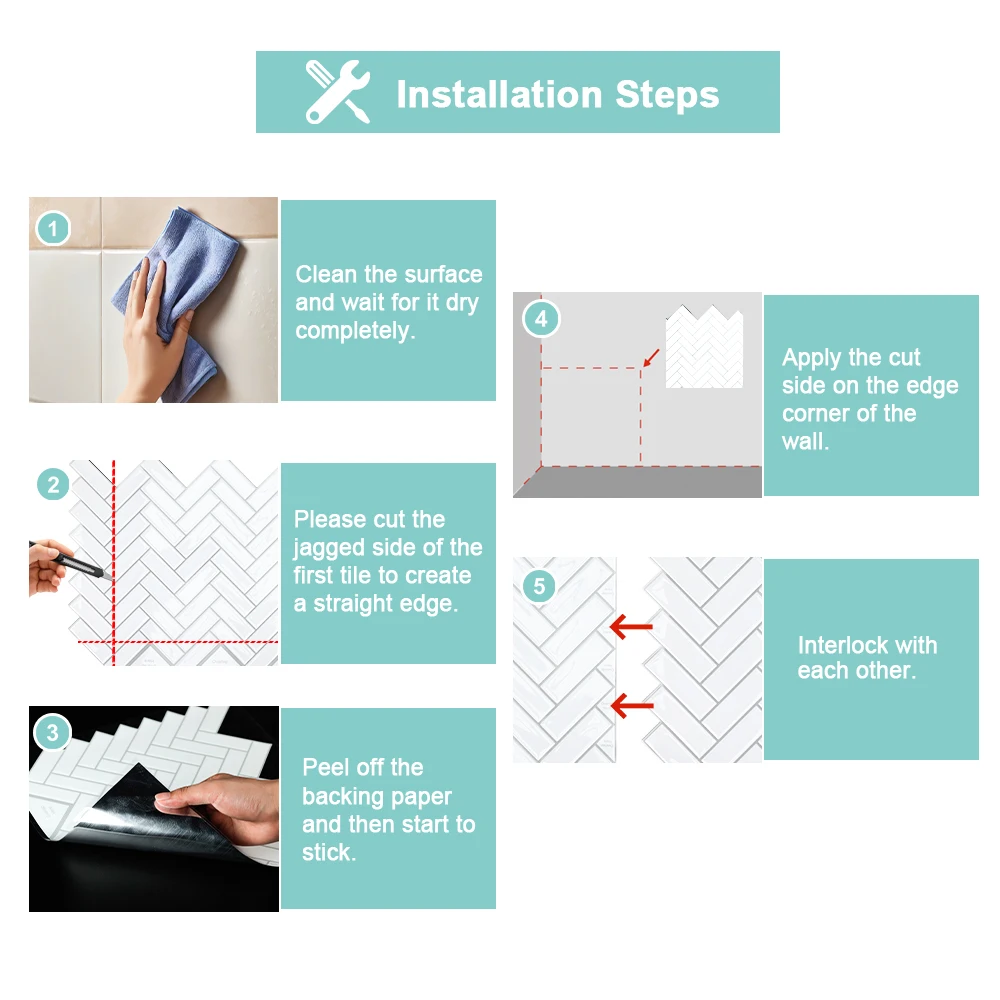 Installation Steps

1

Clean the surface and wait for it dry completely.

2

Please cut the jagged side of the first tile to create a straight edge.

3

Peel off the backing paper and then start to stick.

4

Apply the cut side on the edge corner of the wall.

5

Interlock with each other.