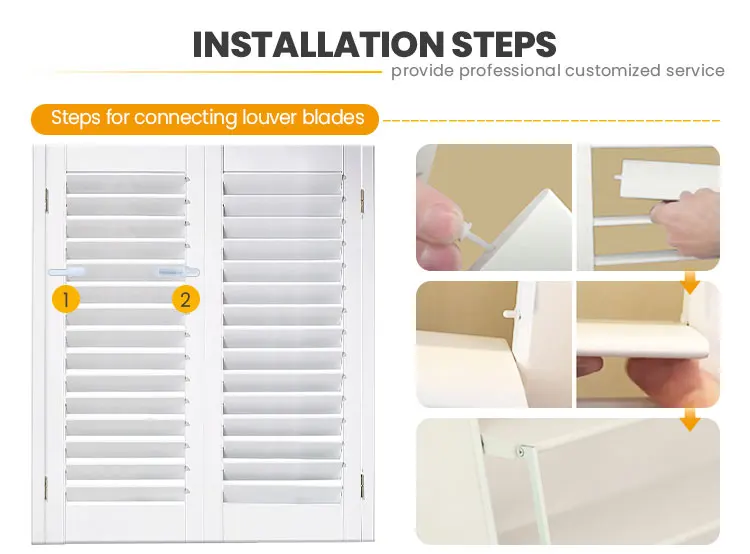 INSTALLATION STEPS
provide professional customized service

Steps for connecting louver blades

1
2