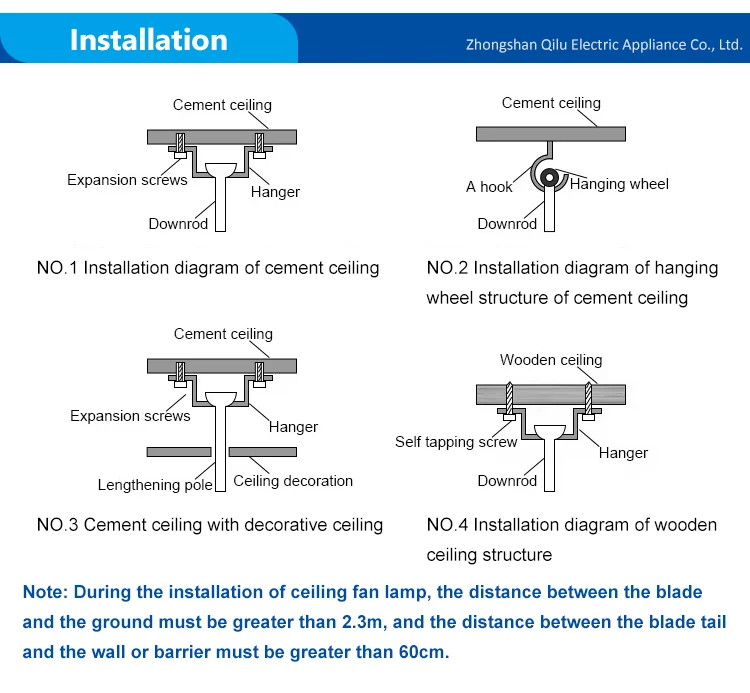 Installation

Zhongshan Qilu Electric Appliance Co., Ltd.

Cement ceiling

Expansion screws

Hanger

Downrod

NO.1 Installation diagram of cement ceiling

Cement ceiling

A hook

Hanging wheel

Downrod

NO.2 Installation diagram of hanging wheel structure of cement ceiling

Cement ceiling

Expansion screws

Hanger

Lengthening pole

Ceiling decoration

NO.3 Cement ceiling with decorative ceiling

Wooden ceiling

Self tapping screw

Hanger

Downrod

NO.4 Installation diagram of wooden ceiling structure

Note: During the installation of ceiling fan lamp, the distance between the blade and the ground must be greater than 2.3m, and the distance between the blade tail and the wall or barrier must be greater than 60cm.