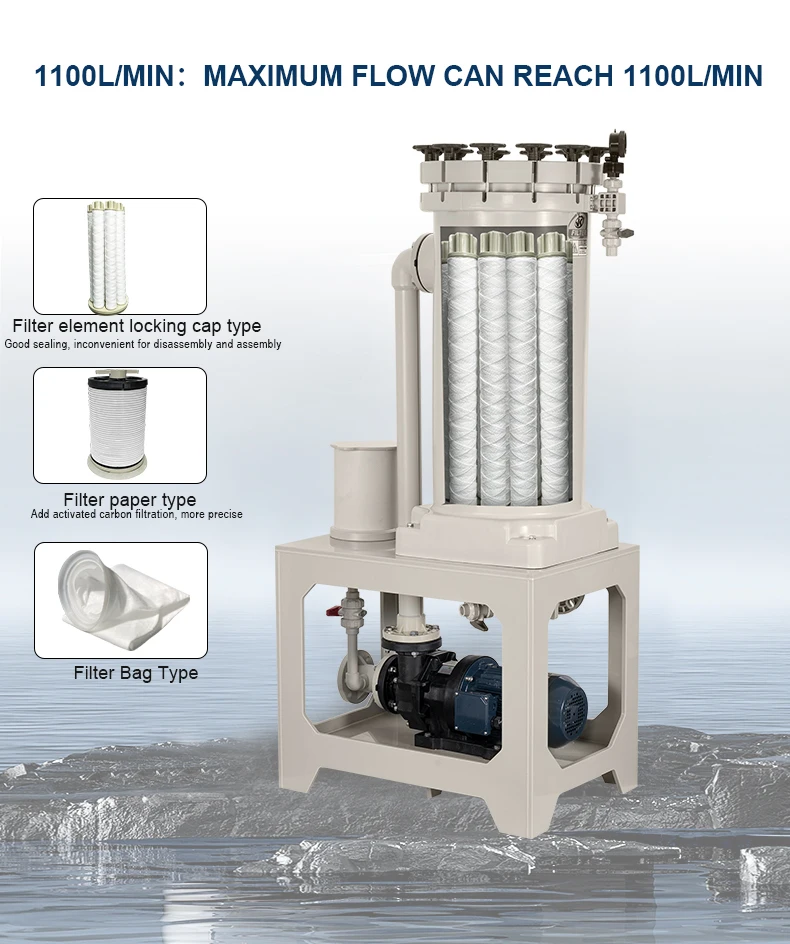 1100L/MIN: MAXIMUM FLOW CAN REACH 1100L/MIN

Filter element locking cap type
Good sealing, inconvenient for disassembly and assembly

Filter paper type
Add activated carbon filtration, more precise

Filter Bag Type