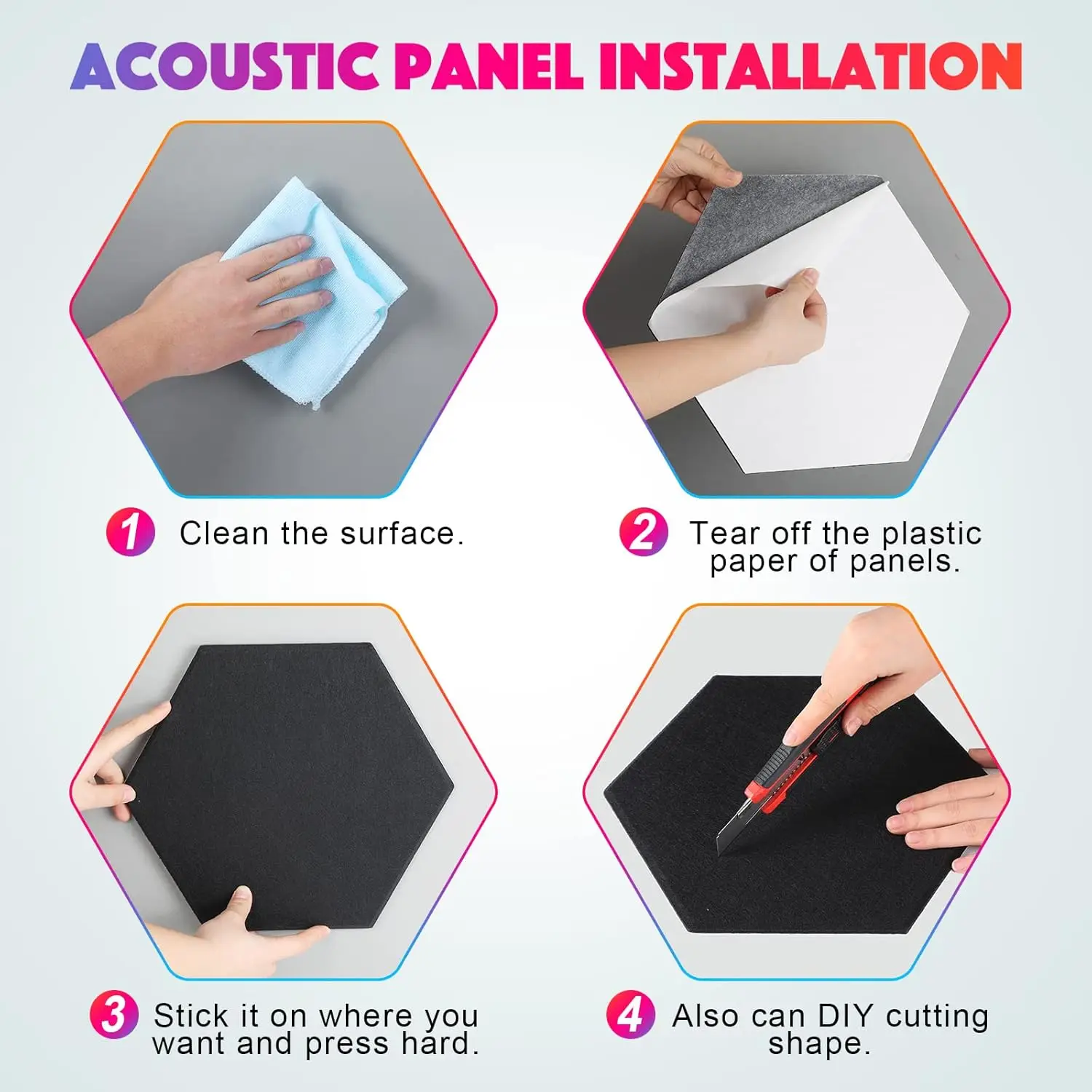 ACOUSTIC PANEL INSTALLATION

1 Clean the surface.

2 Tear off the plastic paper of panels.

3 Stick it on where you want and press hard.

4 Also can DIY cutting shape.