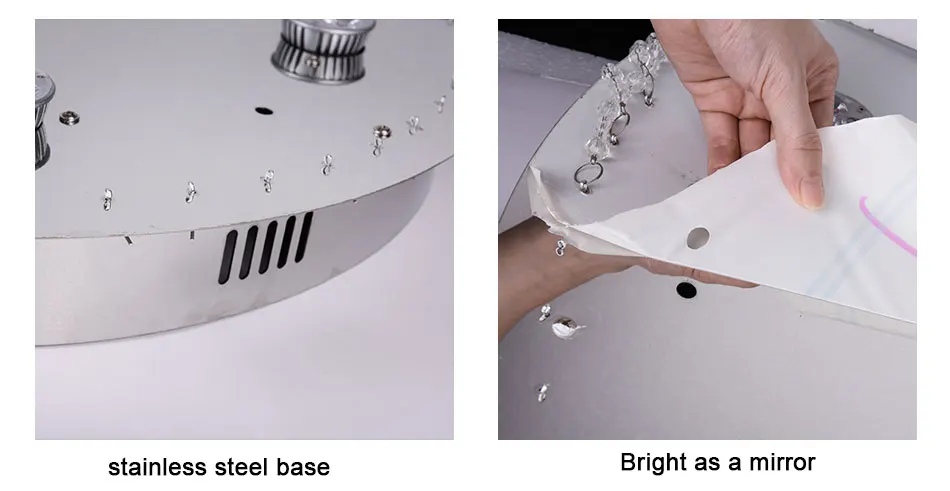 stainless steel base

Bright as a mirror