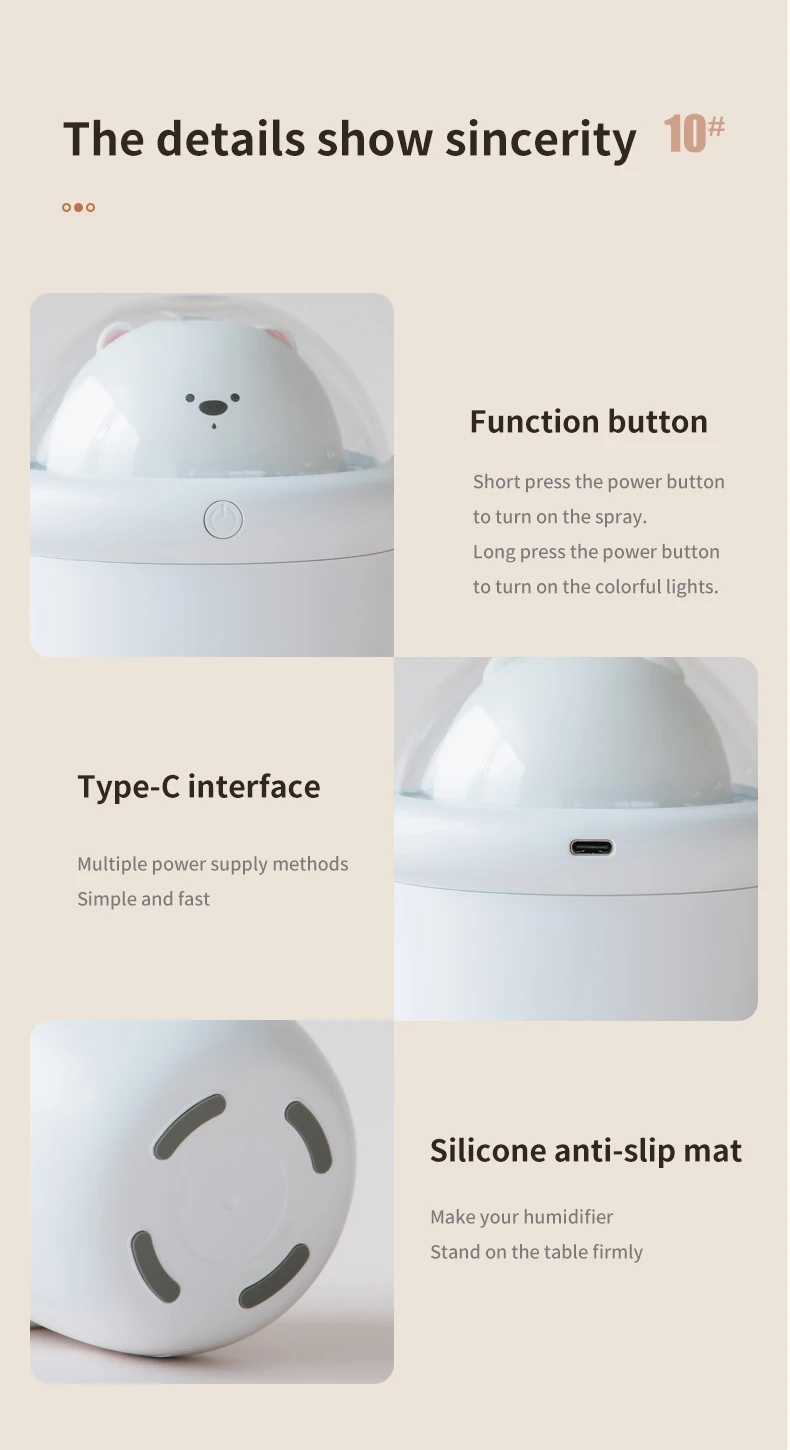 The details show sincerity 10#

Function button

Short press the power button to turn on the spray.
Long press the power button to turn on the colorful lights.

Type-C interface

Multiple power supply methods
Simple and fast

Silicone anti-slip mat

Make your humidifier
Stand on the table firmly