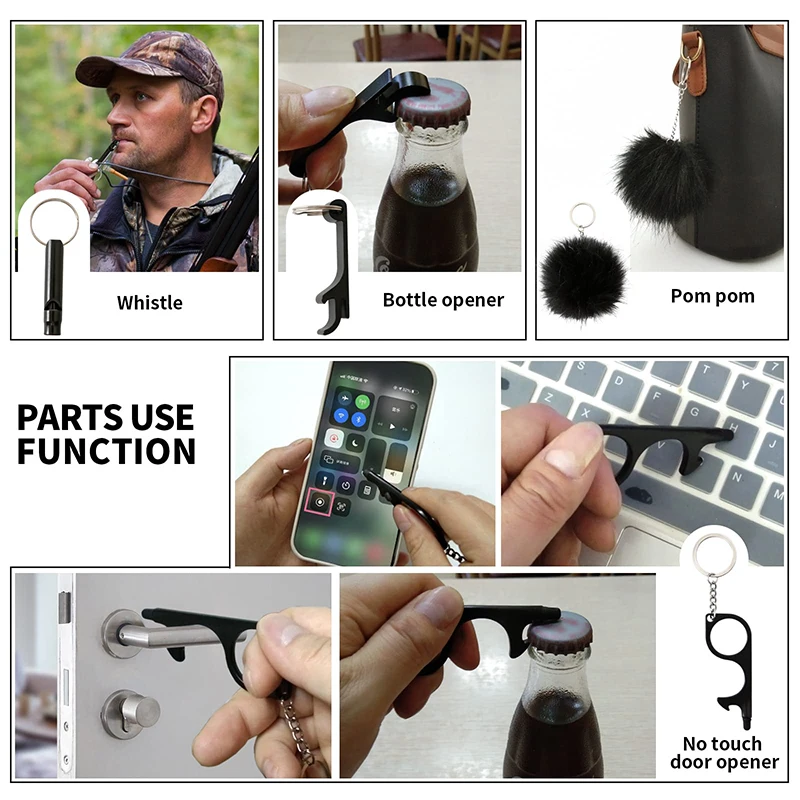 Whistle

Bottle opener

Pom pom

PARTS USE FUNCTION

No touch door opener