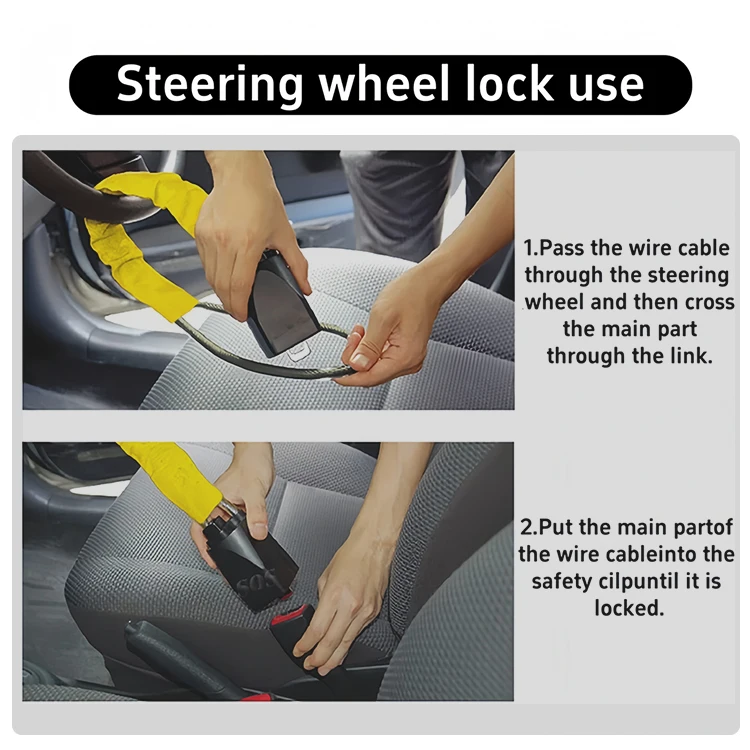 Steering wheel lock use

1.Pass the wire cable through the steering wheel and then cross the main part through the link.

SOS

2.Put the main partof the wire cableinto the safety cilpuntil it is locked.