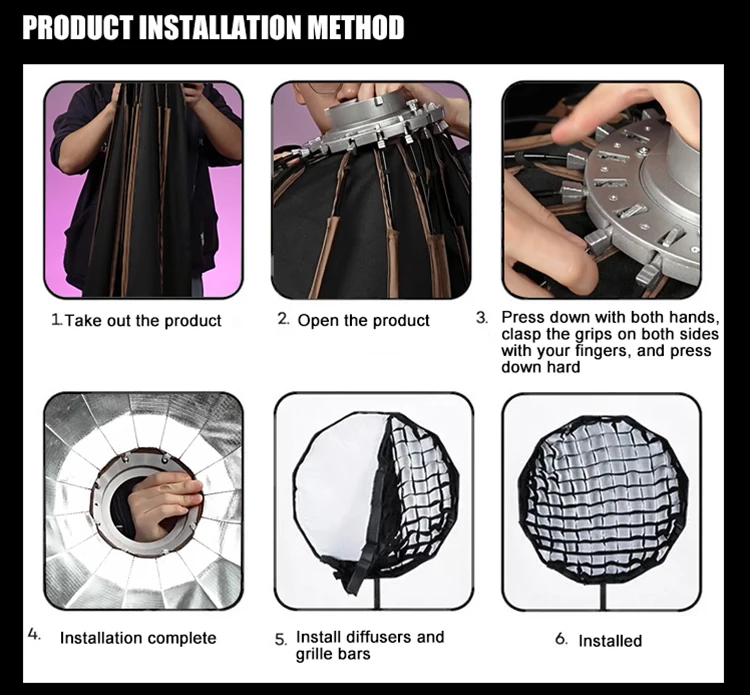 PRODUCT INSTALLATION METHOD

1. Take out the product

2. Open the product

3. Press down with both hands, clasp the grips on both sides with your fingers, and press down hard

4. Installation complete

5. Install diffusers and grille bars

6. Installed