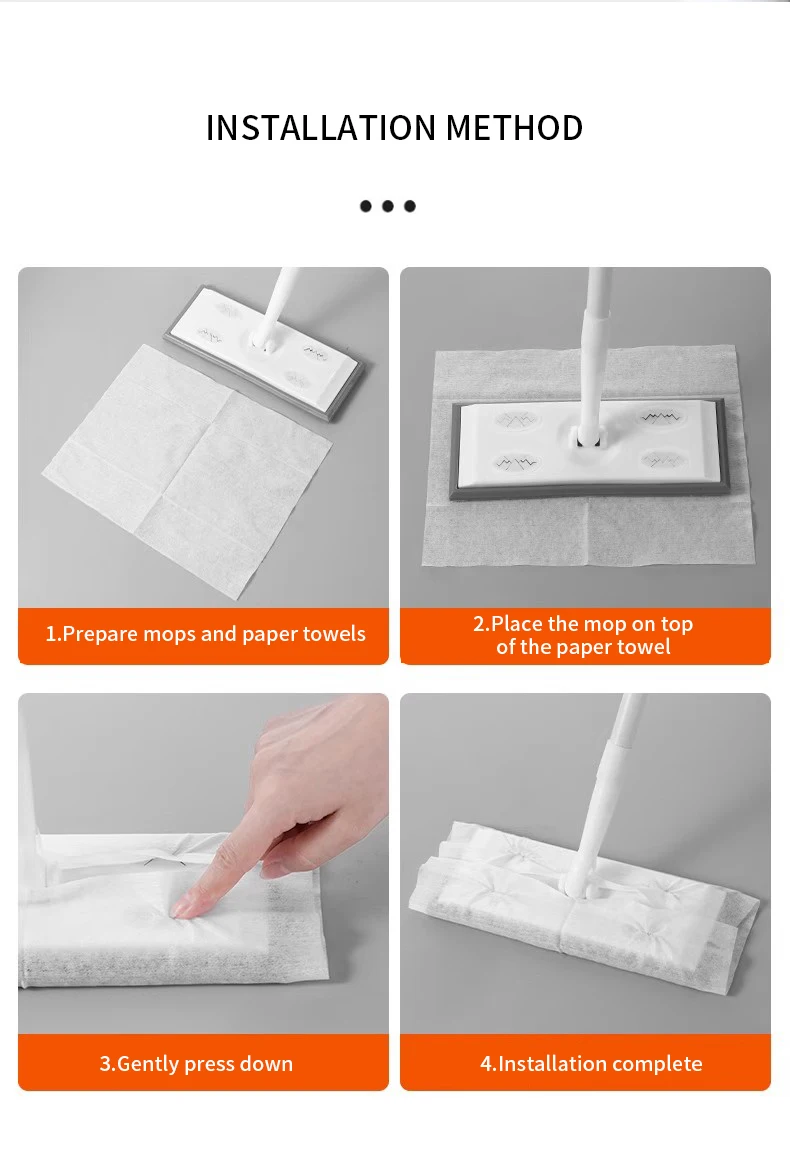 INSTALLATION METHOD

1.Prepare mops and paper towels

2.Place the mop on top of the paper towel

3.Gently press down

4.Installation complete