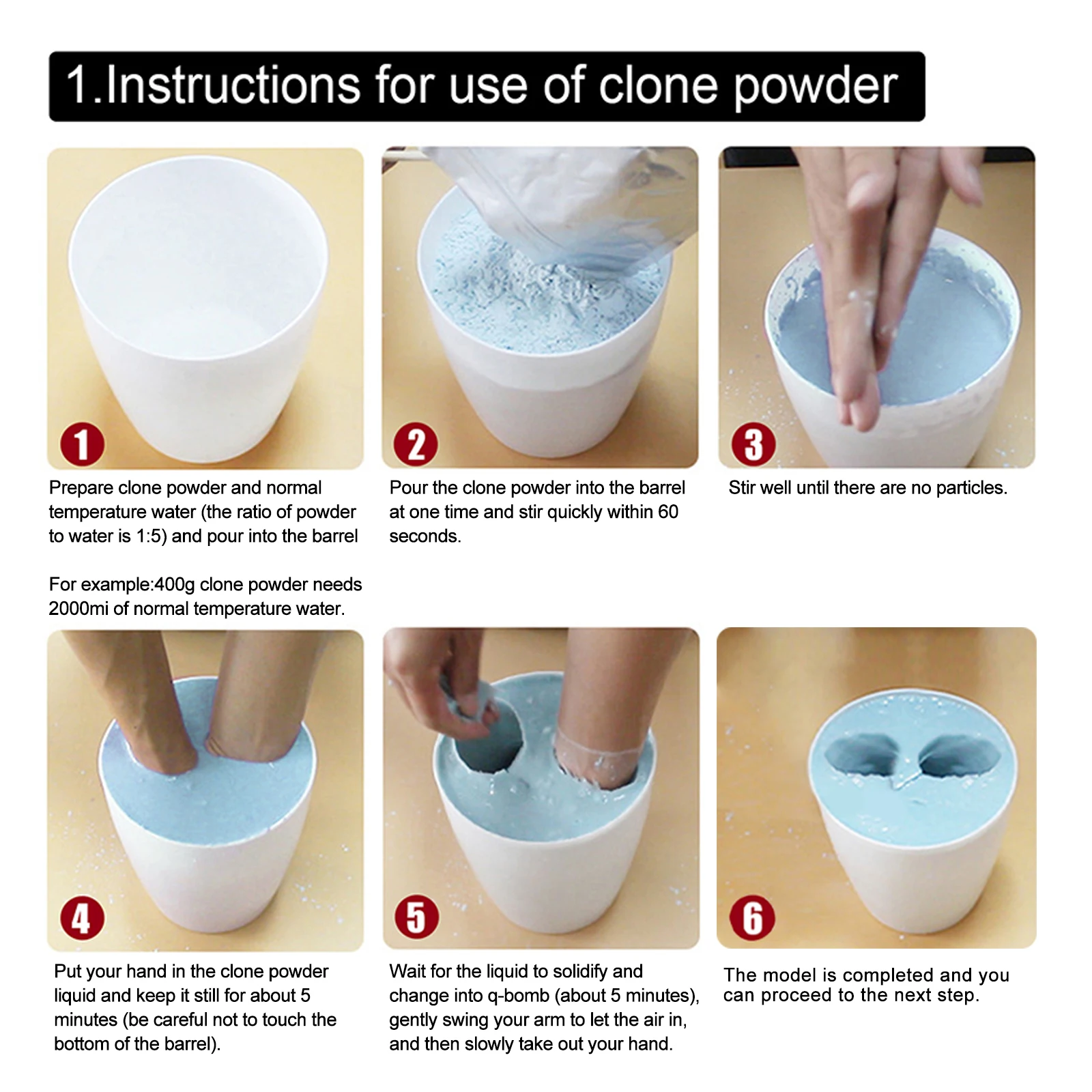 1.Instructions for use of clone powder

1

Prepare clone powder and normal temperature water (the ratio of powder to water is 1:5) and pour into the barrel

For example:400g clone powder needs 2000mi of normal temperature water.

2

Pour the clone powder into the barrel at one time and stir quickly within 60 seconds.

3

Stir well until there are no particles.

4

Put your hand in the clone powder liquid and keep it still for about 5 minutes (be careful not to touch the bottom of the barrel).

5

Wait for the liquid to solidify and change into q-bomb (about 5 minutes), gently swing your arm to let the air in, and then slowly take out your hand.

6

The model is completed and you can proceed to the next step.