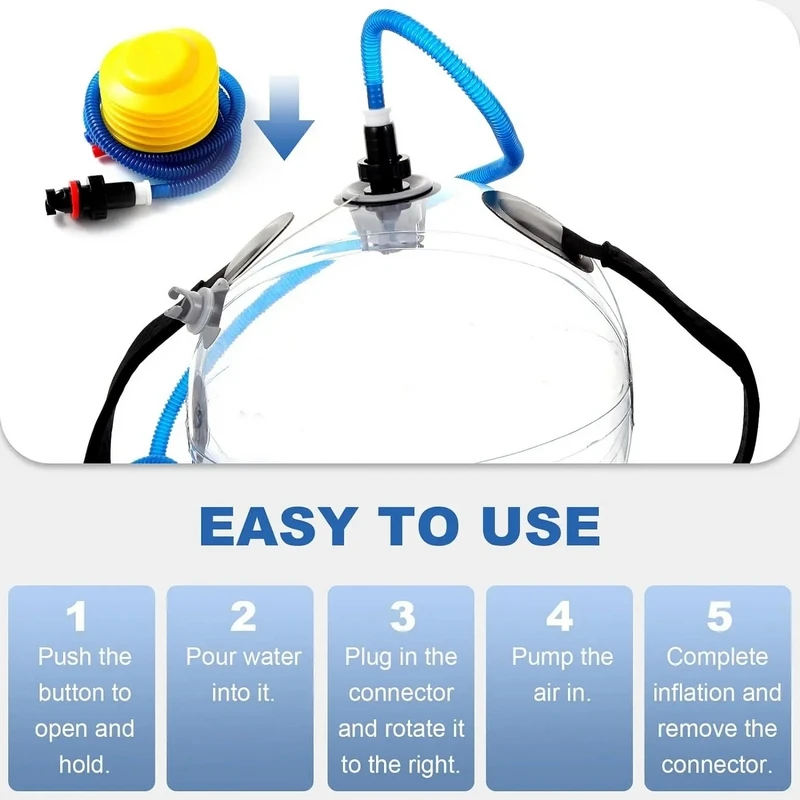 EASY TO USE

1
Push the button to open and hold.

2
Pour water into it.

3
Plug in the connector and rotate it to the right.

4
Pump the air in.

5
Complete inflation and remove the connector.